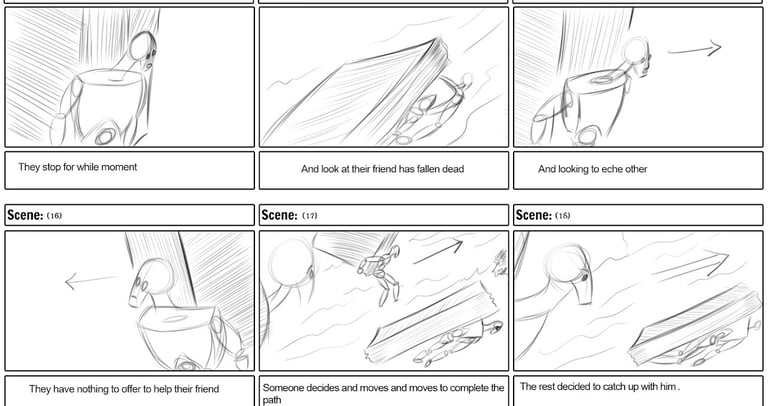 They stop for while moment

And look at their friend has fallen dead

And looking to eche other

Scene: (16)

Scene: (17)

Scene: (18)

They have nothing to offer to help their friend

Someone decides and moves and moves to complete the path

The rest decided to catch up with him .