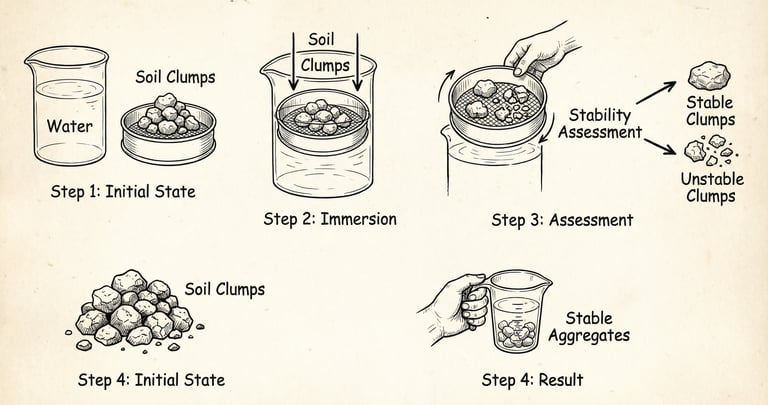 Water

Soil Clumps

Step 1: Initial State

Soil Clumps

Step 2: Immersion

Stability Assessment

Stable Clumps

Unstable Clumps

Step 3: Assessment

Soil Clumps

Step 4: Initial State

Stable Aggregates

Step 4: Result