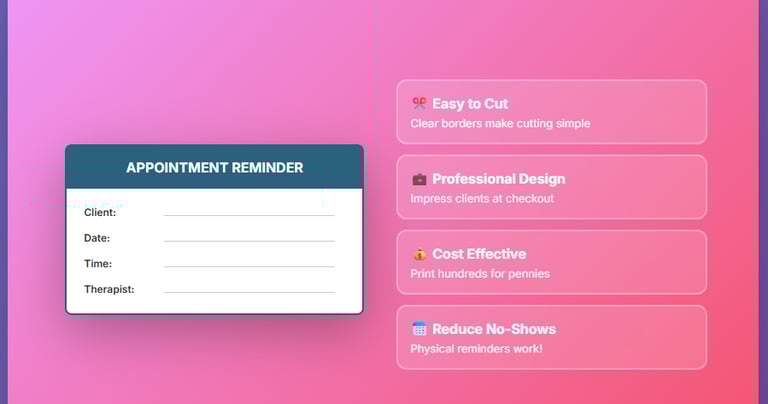 APPOINTMENT REMINDER

Client: ____

Date: ____

Time: ____

Therapist: ____

Easy to Cut
Clear borders make cutting simple

Professional Design
Impress clients at checkout

Cost Effective
Print hundreds for pennies

Reduce No-Shows
Physical reminders work!