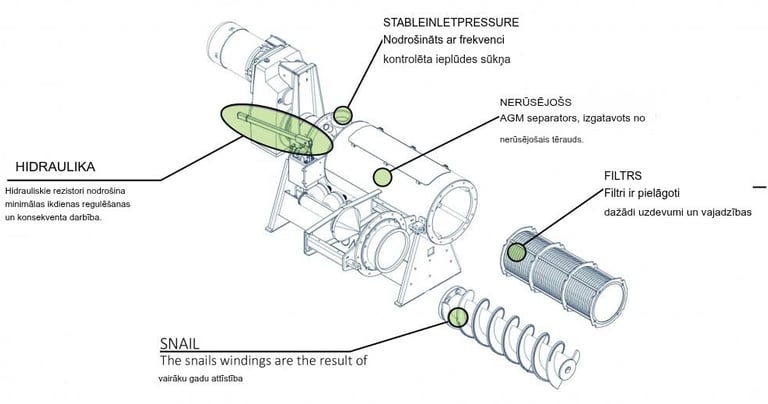 STABLEINLETPRESSURE
Nodrošināts ar frekvenci kontrolēta ieplūdes sūkņa

NERŪSĒJOŠS
AGM separators, izgatavots no nerūsējošais tērauds.

HIDRAULIKA
Hidrauliskie rezistori nodrošina minimālas ikdienas regulēšanas un konsekventa darbība.

FILTRS
Filtri ir pielāgoti dažādi uzdevumi un vajadzības

SNAIL
The snails windings are the result of vairāku gadu attīstība