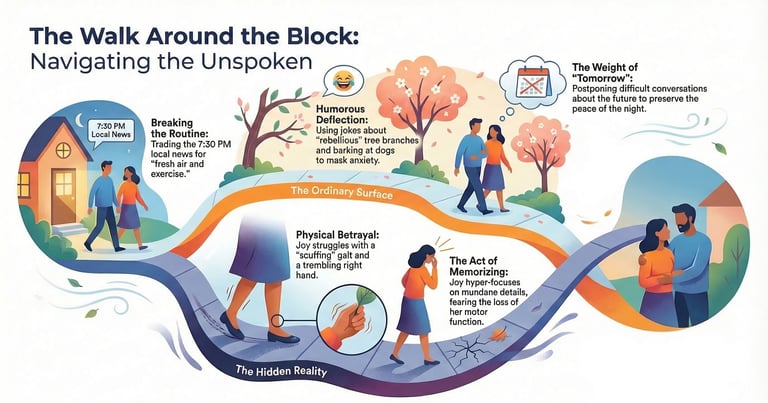 The Walk Around the Block:
Navigating the Unspoken

7:30 PM
Local News

Breaking the Routine:
Trading the 7:30 PM local news for "fresh air and exercise."

Humorous Deflection:
Using jokes about "rebellious" tree branches and barking at dogs to mask anxiety.

The Weight of "Tomorrow":
Postponing difficult conversations about the future to preserve the peace of the night.

The Ordinary Surface

Physical Betrayal:
Joy struggles with a "scuffing" gait and a trembling right hand.

The Act of Memorizing:
Joy hyper-focuses on mundane details, fearing the loss of her motor function.

The Hidden Reality