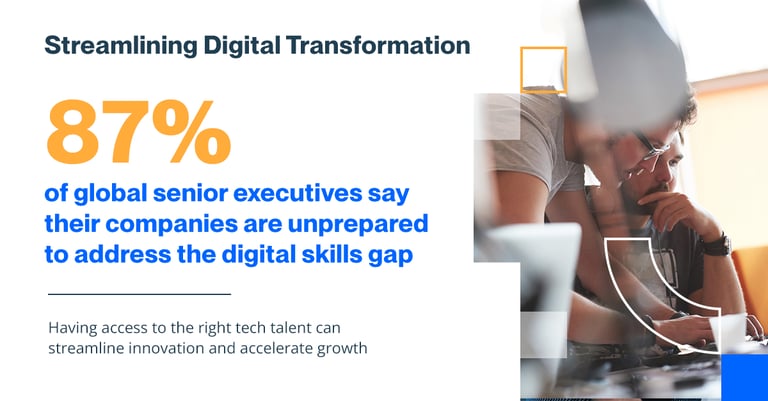 Streamlining Digital Transformation

87%

of global senior executives say their companies are unprepared to address the digital skills gap

Having access to the right tech talent can streamline innovation and accelerate growth