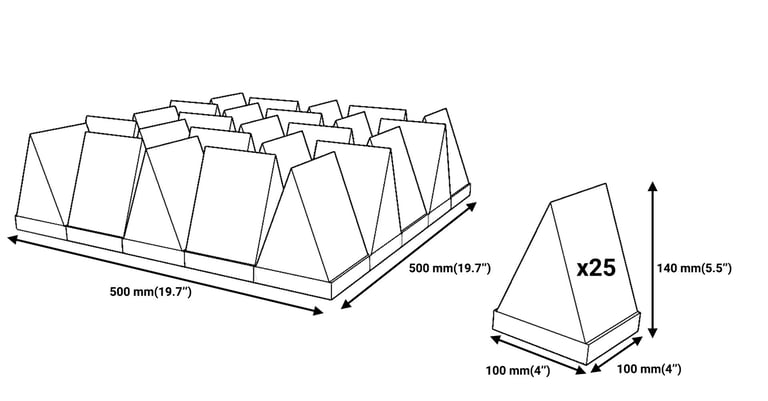 500 mm(19.7")

500 mm(19.7")

x25

140 mm(5.5")

100 mm(4")

100 mm(4")