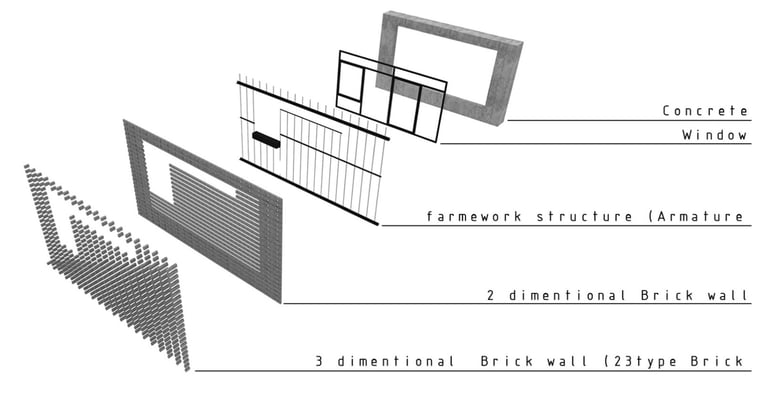 Concrete

Window

farmework structure (Armature

2 dimentional Brick wall

3 dimentional Brick wall (23type Brick