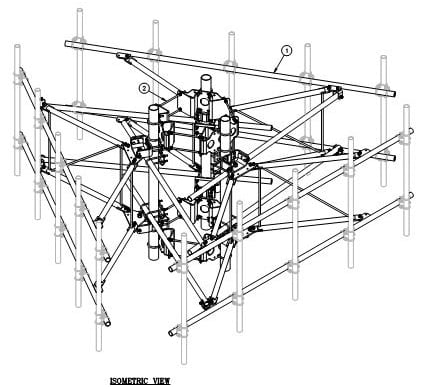 1
2
ISOMETRIC VIEW