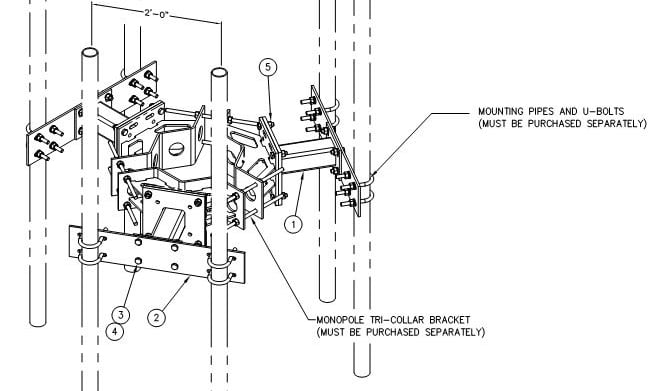 2'-0"

5

MOUNTING PIPES AND U-BOLTS
(MUST BE PURCHASED SEPARATELY)

1

3
4

2

MONOPOLE TRI-COLLAR BRACKET
(MUST BE PURCHASED SEPARATELY)