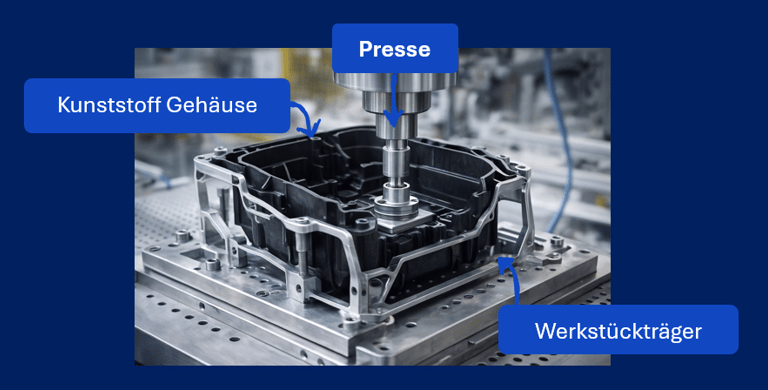 Presse

Kunststoff Gehäuse

Werkstückträger