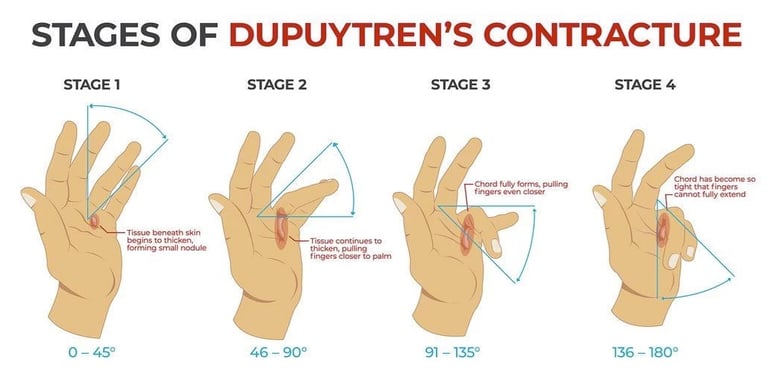 STAGES OF DUPUYTREN'S CONTRACTURE

STAGE 1

Tissue beneath skin begins to thicken, forming small nodule

0 – 45°

STAGE 2

Tissue continues to thicken, pulling fingers closer to palm

46 – 90°

STAGE 3

Chord fully forms, pulling fingers even closer

91 – 135°

STAGE 4

Chord has become so tight that fingers cannot fully extend

136 – 180°