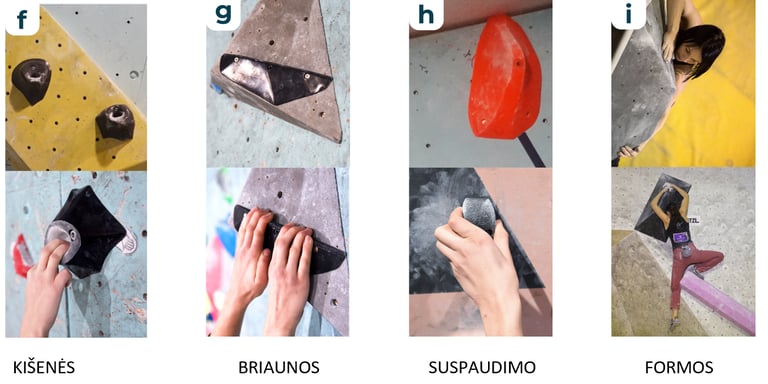 f
g
h
i

KIŠENĖS

BRIAUNOS

SUSPAUDIMO

FORMOS