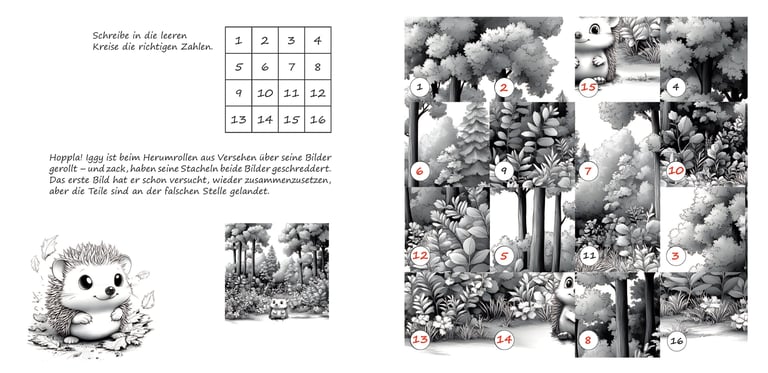 Schreibe in die leeren Kreise die richtigen Zahlen.

| 1 | 2 | 3 | 4 |
|---|---|---|---|
| 5 | 6 | 7 | 8 |
| 9 | 10 | 11 | 12 |
| 13 | 14 | 15 | 16 |

Hoppla! Iggy ist beim Herumrollen aus Versehen über seine Bilder gerollt – und zack, haben seine Stacheln beide Bilder geschreddert. Das erste Bild hat er schon versucht, wieder zusammenzusetzen, aber die Teile sind an der falschen Stelle gelandet.

1 2 15 4
6 9 7 10
12 5 11 3
13 14 8 16