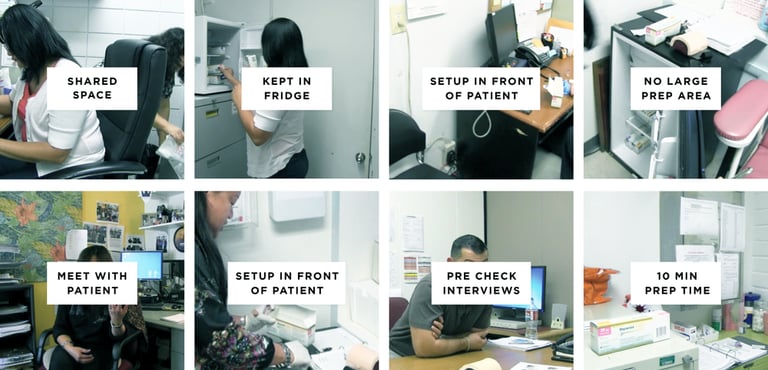 SHARED SPACE

KEPT IN FRIDGE

SETUP IN FRONT OF PATIENT

NO LARGE PREP AREA

MEET WITH PATIENT

SETUP IN FRONT OF PATIENT

PRE CHECK INTERVIEWS

10 MIN PREP TIME