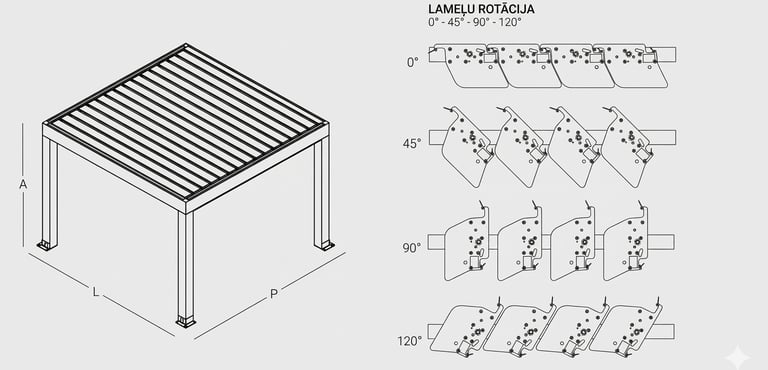 A

L

P

LAMEĻU ROTĀCIJA
0° - 45° - 90° - 120°

0°

45°

90°

120°