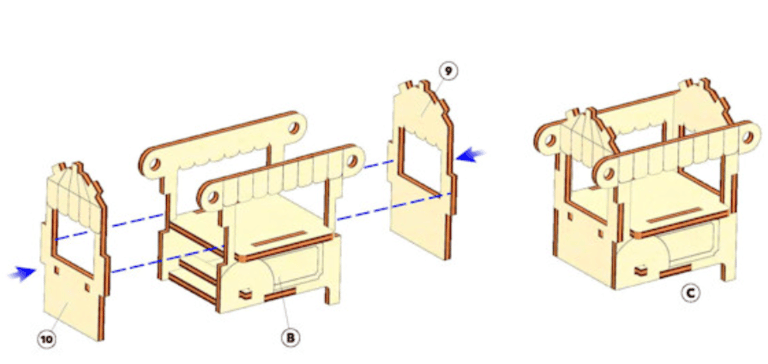 9

10

B

C