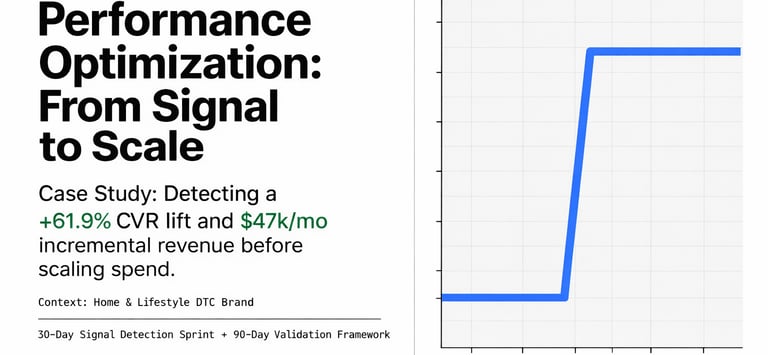 Performance Optimization: From Signal to Scale

Case Study: Detecting a +61.9% CVR lift and $47k/mo incremental revenue before scaling spend.

Context: Home & Lifestyle DTC Brand

30-Day Signal Detection Sprint + 90-Day Validation Framework