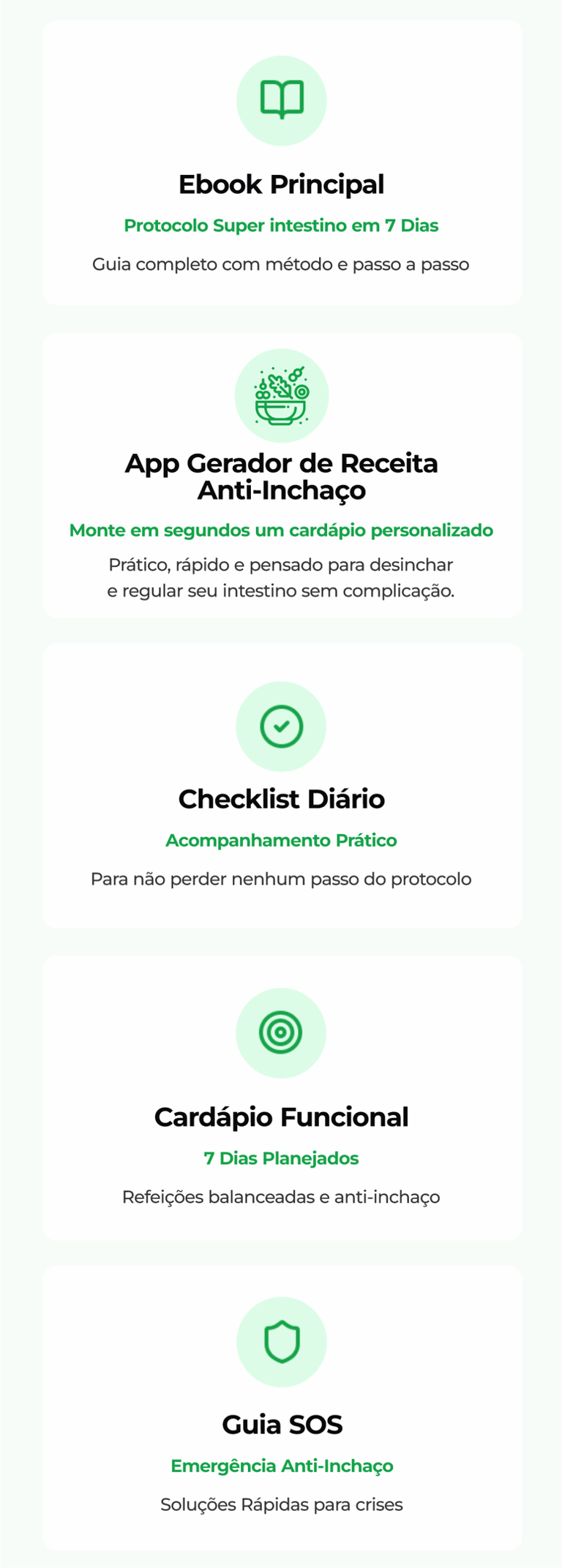 Ebook Principal

Protocolo Super intestino em 7 Dias

Guia completo com método e passo a passo

App Gerador de Receita Anti-Inchaço

Monte em segundos um cardápio personalizado

Prático, rápido e pensado para desinchar e regular seu intestino sem complicação.

Checklist Diário

Acompanhamento Prático

Para não perder nenhum passo do protocolo

Cardápio Funcional

7 Dias Planejados

Refeições balanceadas e anti-inchaço

Guia SOS

Emergência Anti-Inchaço

Soluções Rápidas para crises