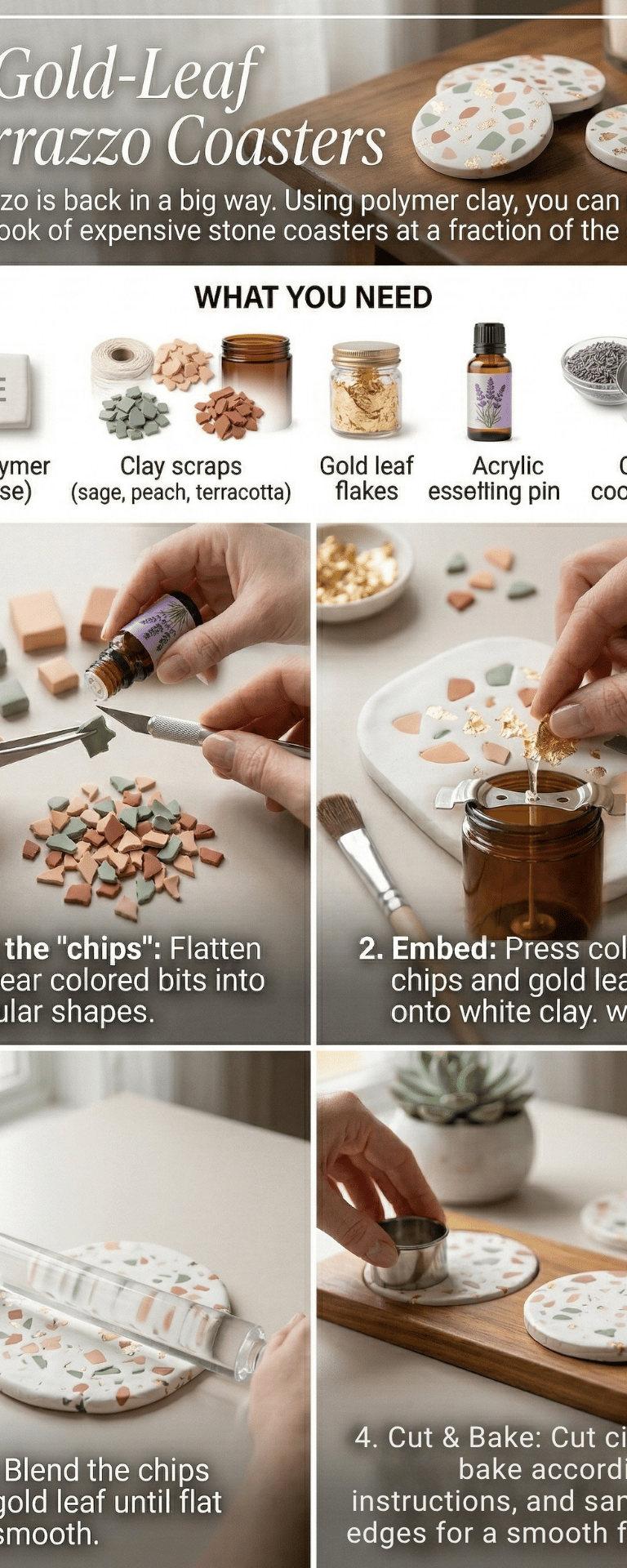 Gold-Leaf
rrazzo Coasters

zo is back in a big way. Using polymer clay, you can
ook of expensive stone coasters at a fraction of the

WHAT YOU NEED

ymer
se)

Clay scraps
(sage, peach, terracotta)

Gold leaf
flakes

Acrylic
essetting pin

C
coo

the "chips": Flatten
ear colored bits into
ular shapes.

2. Embed: Press col
chips and gold lea
onto white clay. w

Blend the chips
gold leaf until flat
smooth.

4. Cut & Bake: Cut ci
bake accordi
instructions, and san
edges for a smooth f