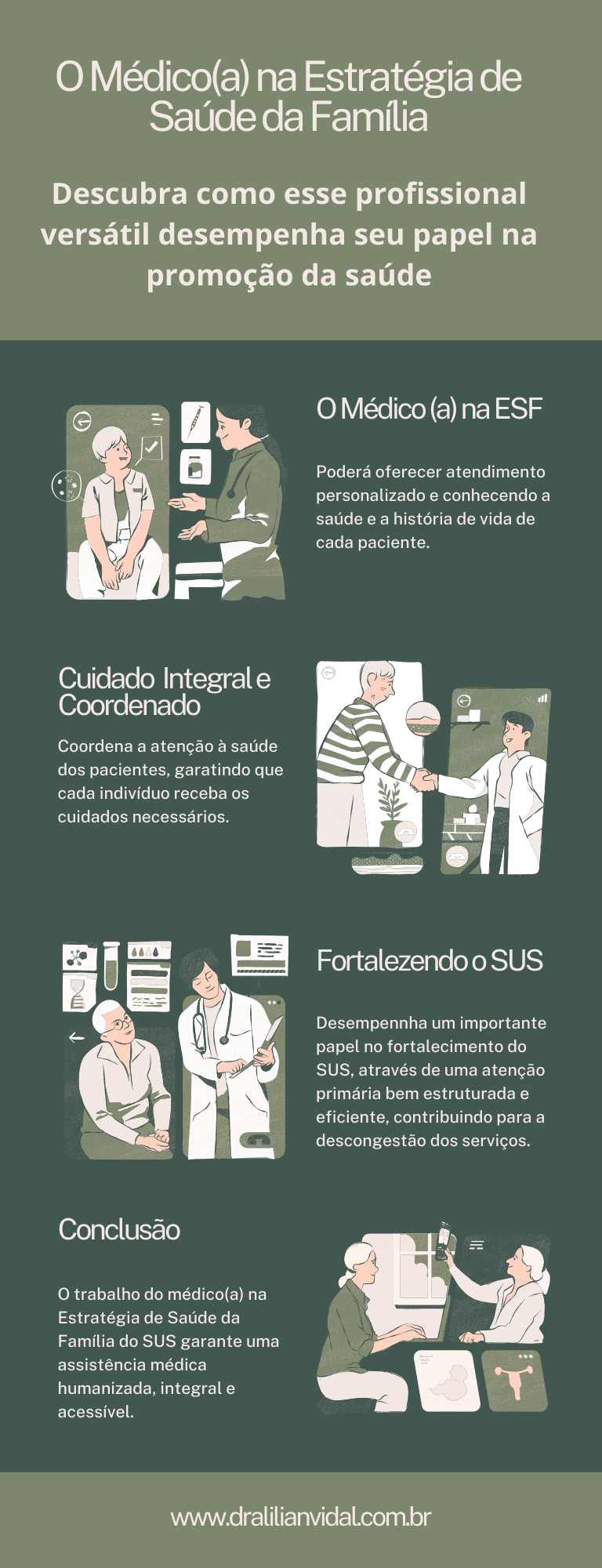 O Médico(a) na Estratégia de Saúde da Família

Descubra como esse profissional versátil desempenha seu papel na promoção da saúde

O Médico (a) na ESF

Poderá oferecer atendimento personalizado e conhecendo a saúde e a história de vida de cada paciente.

Cuidado Integral e Coordenado

Coordena a atenção à saúde dos pacientes, garatindo que cada indivíduo receba os cuidados necessários.

Fortalezendo o SUS

Desempennha um importante papel no fortalecimento do SUS, através de uma atenção primária bem estruturada e eficiente, contribuindo para a descongestão dos serviços.

Conclusão

O trabalho do médico(a) na Estratégia de Saúde da Família do SUS garante uma assistência médica humanizada, integral e acessível.

www.dralilianvidal.com.br