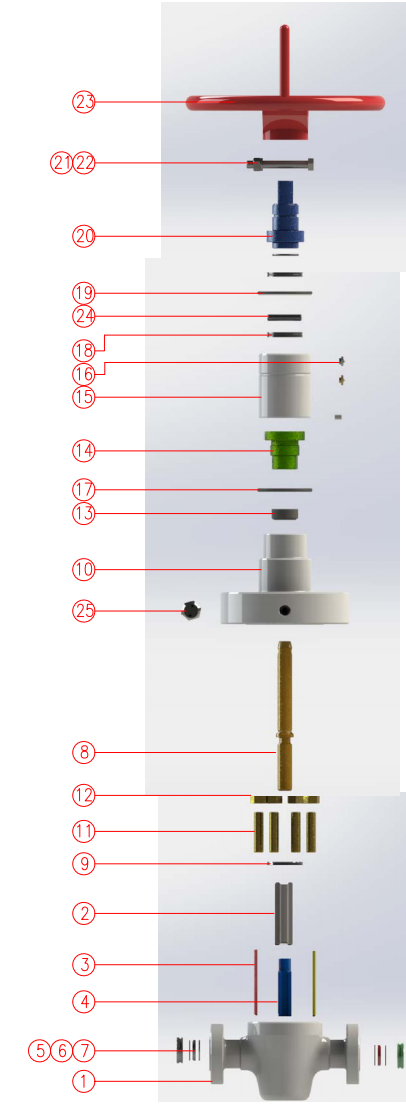 23
21 22
20
19
24
18
16
15
14
17
13
10
25
8
12
11
9
2
3
4
5 6 7
1