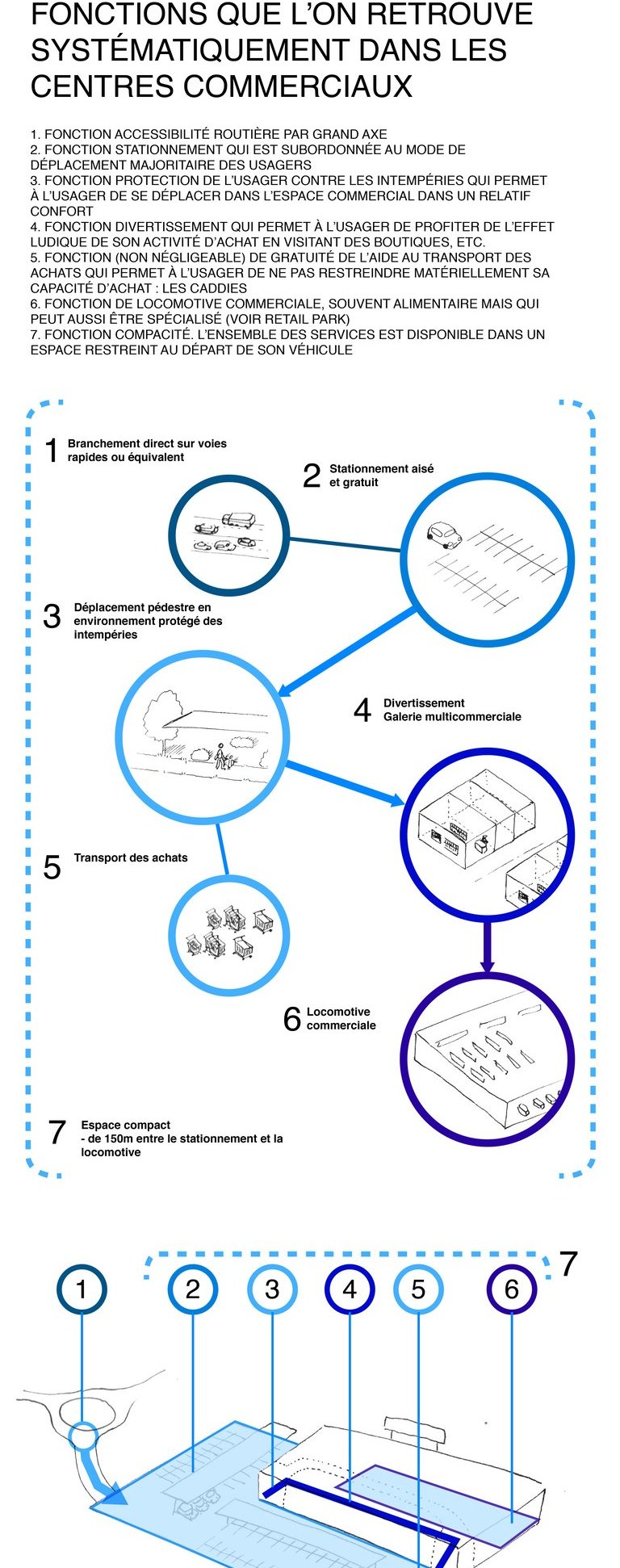 FONCTIONS QUE L'ON RETROUVE SYSTÉMATIQUEMENT DANS LES CENTRES COMMERCIAUX

1. FONCTION ACCESSIBILITÉ ROUTIÈRE PAR GRAND AXE
2. FONCTION STATIONNEMENT QUI EST SUBORDONNÉE AU MODE DE DÉPLACEMENT MAJORITAIRE DES USAGERS
3. FONCTION PROTECTION DE L'USAGER CONTRE LES INTEMPÉRIES QUI PERMET À L'USAGER DE SE DÉPLACER DANS L'ESPACE COMMERCIAL DANS UN RELATIF CONFORT
4. FONCTION DIVERTISSEMENT QUI PERMET À L'USAGER DE PROFITER DE L'EFFET LUDIQUE DE SON ACTIVITÉ D'ACHAT EN VISITANT DES BOUTIQUES, ETC.
5. FONCTION (NON NÉGLIGEABLE) DE GRATUITÉ DE L'AIDE AU TRANSPORT DES ACHATS QUI PERMET À L'USAGER DE NE PAS RESTREINDRE MATÉRIELLEMENT SA CAPACITÉ D'ACHAT : LES CADDIES
6. FONCTION DE LOCOMOTIVE COMMERCIALE, SOUVENT ALIMENTAIRE MAIS QUI PEUT AUSSI ÊTRE SPÉCIALISÉ (VOIR RETAIL PARK)
7. FONCTION COMPACITÉ. L'ENSEMBLE DES SERVICES EST DISPONIBLE DANS UN ESPACE RESTREINT AU DÉPART DE SON VÉHICULE

1 Branchement direct sur voies rapides ou équivalent

2 Stationnement aisé et gratuit

3 Déplacement pédestre en environnement protégé des intempéries

4 Divertissement Galerie multicommerciale

5 Transport des achats

6 Locomotive commerciale

7 Espace compact - de 150m entre le stationnement et la locomotive

1 2 3 4 5 6 7