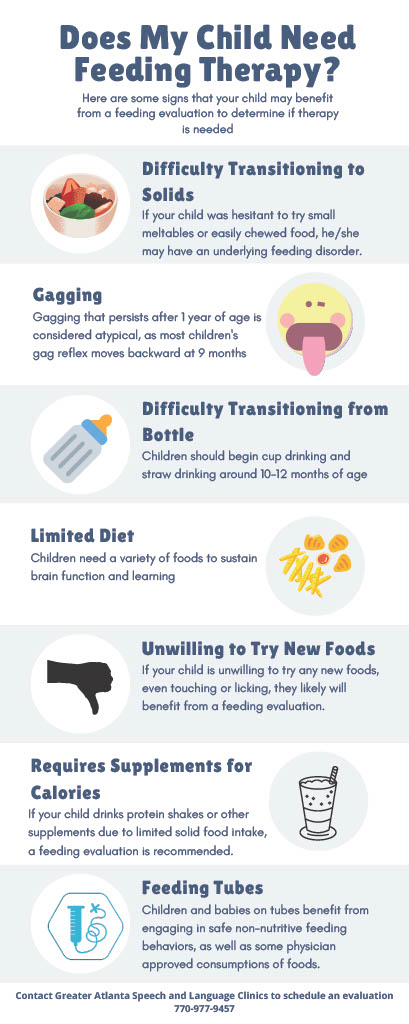 Does My Child Need Feeding Therapy?

Here are some signs that your child may benefit from a feeding evaluation to determine if therapy is needed

Difficulty Transitioning to Solids

If your child was hesitant to try small meltables or easily chewed food, he/she may have an underlying feeding disorder.

Gagging

Gagging that persists after 1 year of age is considered atypical, as most children's gag reflex moves backward at 9 months

Difficulty Transitioning from Bottle

Children should begin cup drinking and straw drinking around 10-12 months of age

Limited Diet

Children need a variety of foods to sustain brain function and learning

Unwilling to Try New Foods

If your child is unwilling to try any new foods, even touching or licking, they likely will benefit from a feeding evaluation.

Requires Supplements for Calories

If your child drinks protein shakes or other supplements due to limited solid food intake, a feeding evaluation is recommended.

Feeding Tubes

Children and babies on tubes benefit from engaging in safe non-nutritive feeding behaviors, as well as some physician approved consumptions of foods.

Contact Greater Atlanta Speech and Language Clinics to schedule an evaluation
770-977-9457