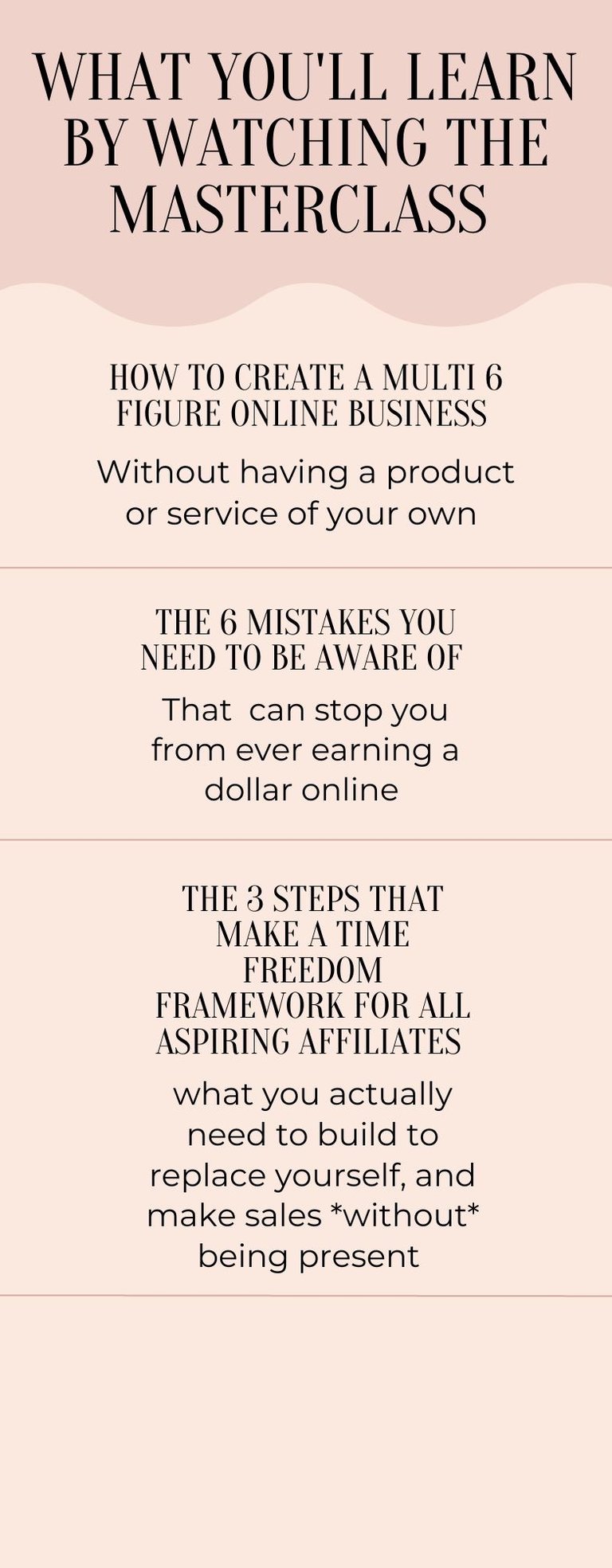 WHAT YOU'LL LEARN BY WATCHING THE MASTERCLASS

HOW TO CREATE A MULTI 6 FIGURE ONLINE BUSINESS

Without having a product or service of your own

THE 6 MISTAKES YOU NEED TO BE AWARE OF

That can stop you from ever earning a dollar online

THE 3 STEPS THAT MAKE A TIME FREEDOM FRAMEWORK FOR ALL ASPIRING AFFILIATES

what you actually need to build to replace yourself, and make sales *without* being present