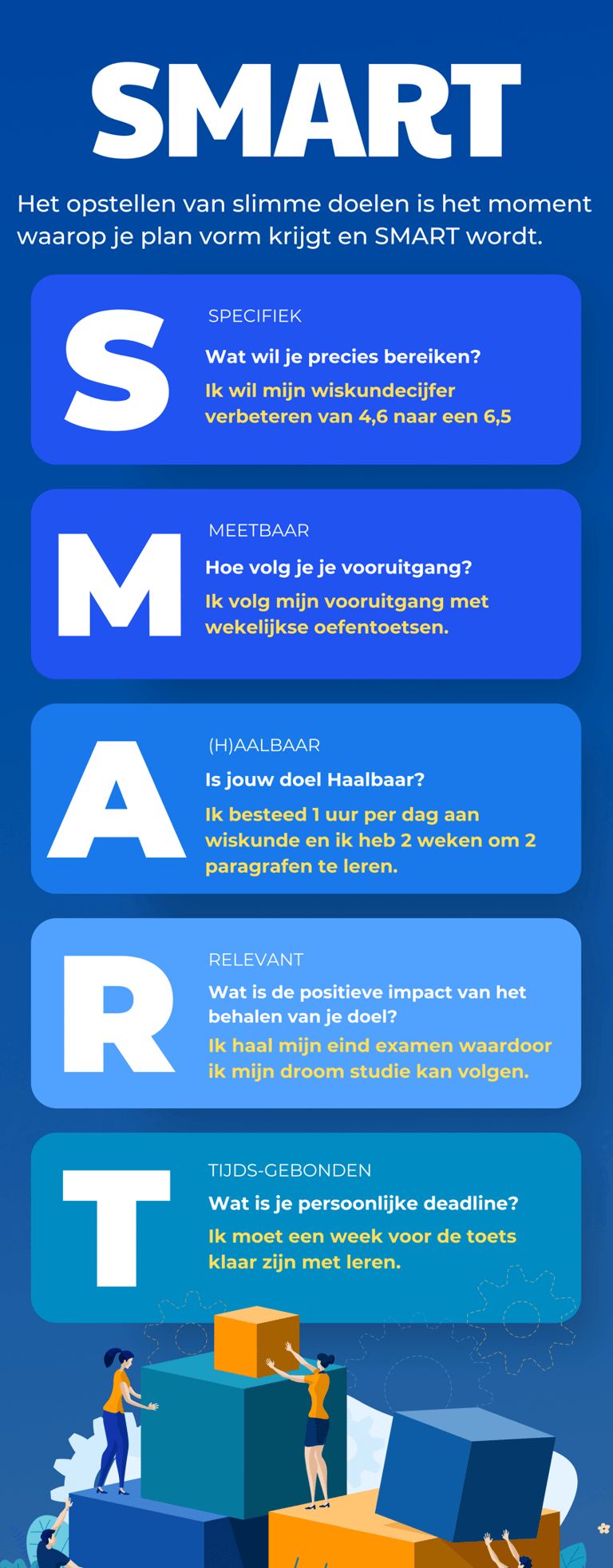 SMART

Het opstellen van slimme doelen is het moment waarop je plan vorm krijgt en SMART wordt.

S

SPECIFIEK

Wat wil je precies bereiken?

Ik wil mijn wiskundecijfer verbeteren van 4,6 naar een 6,5

M

MEETBAAR

Hoe volg je je vooruitgang?

Ik volg mijn vooruitgang met wekelijkse oefentoetsen.

A

(H)AALBAAR

Is jouw doel Haalbaar?

Ik besteed 1 uur per dag aan wiskunde en ik heb 2 weken om 2 paragrafen te leren.

R

RELEVANT

Wat is de positieve impact van het behalen van je doel?

Ik haal mijn eind examen waardoor ik mijn droom studie kan volgen.

T

TIJDS-GEBONDEN

Wat is je persoonlijke deadline?

Ik moet een week voor de toets klaar zijn met leren.