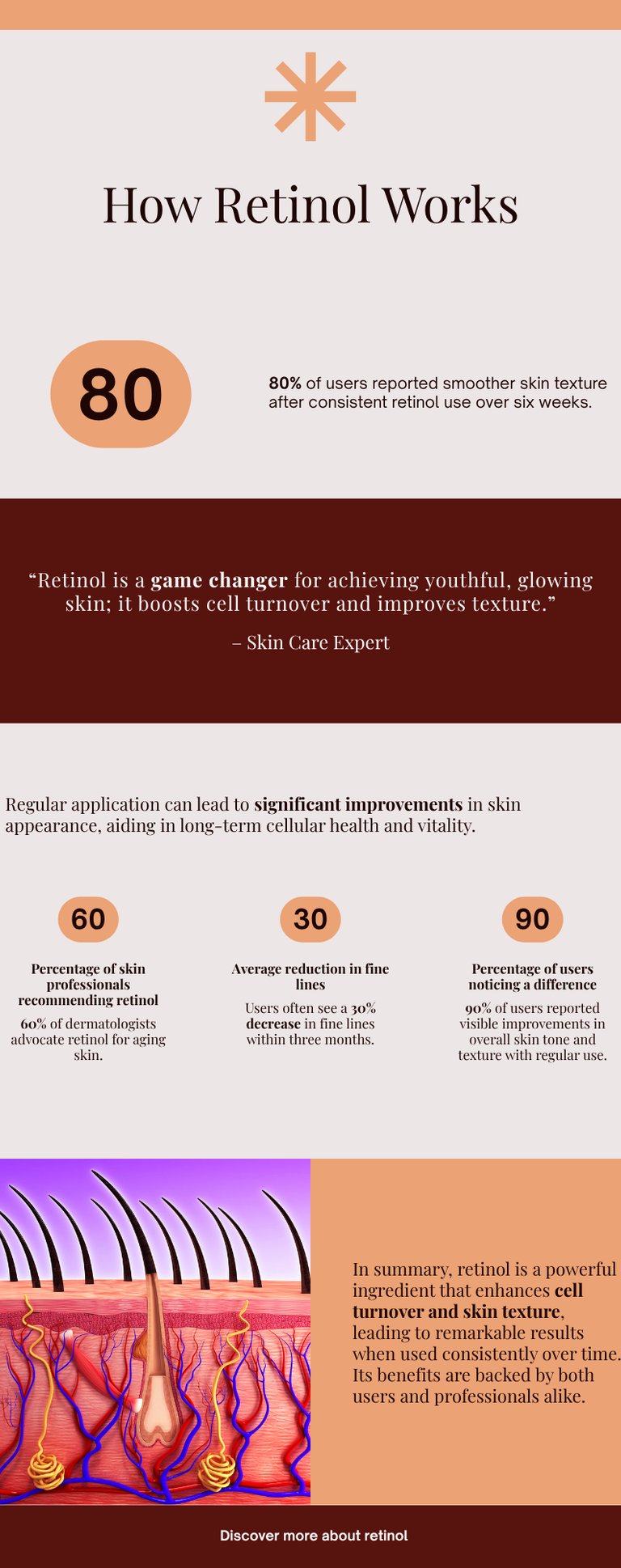 How Retinol Works

80

80% of users reported smoother skin texture after consistent retinol use over six weeks.

“Retinol is a game changer for achieving youthful, glowing skin; it boosts cell turnover and improves texture.”

– Skin Care Expert

Regular application can lead to significant improvements in skin appearance, aiding in long-term cellular health and vitality.

60

Percentage of skin professionals recommending retinol

60% of dermatologists advocate retinol for aging skin.

30

Average reduction in fine lines

Users often see a 30% decrease in fine lines within three months.

90

Percentage of users noticing a difference

90% of users reported visible improvements in overall skin tone and texture with regular use.

In summary, retinol is a powerful ingredient that enhances cell turnover and skin texture, leading to remarkable results when used consistently over time. Its benefits are backed by both users and professionals alike.

Discover more about retinol