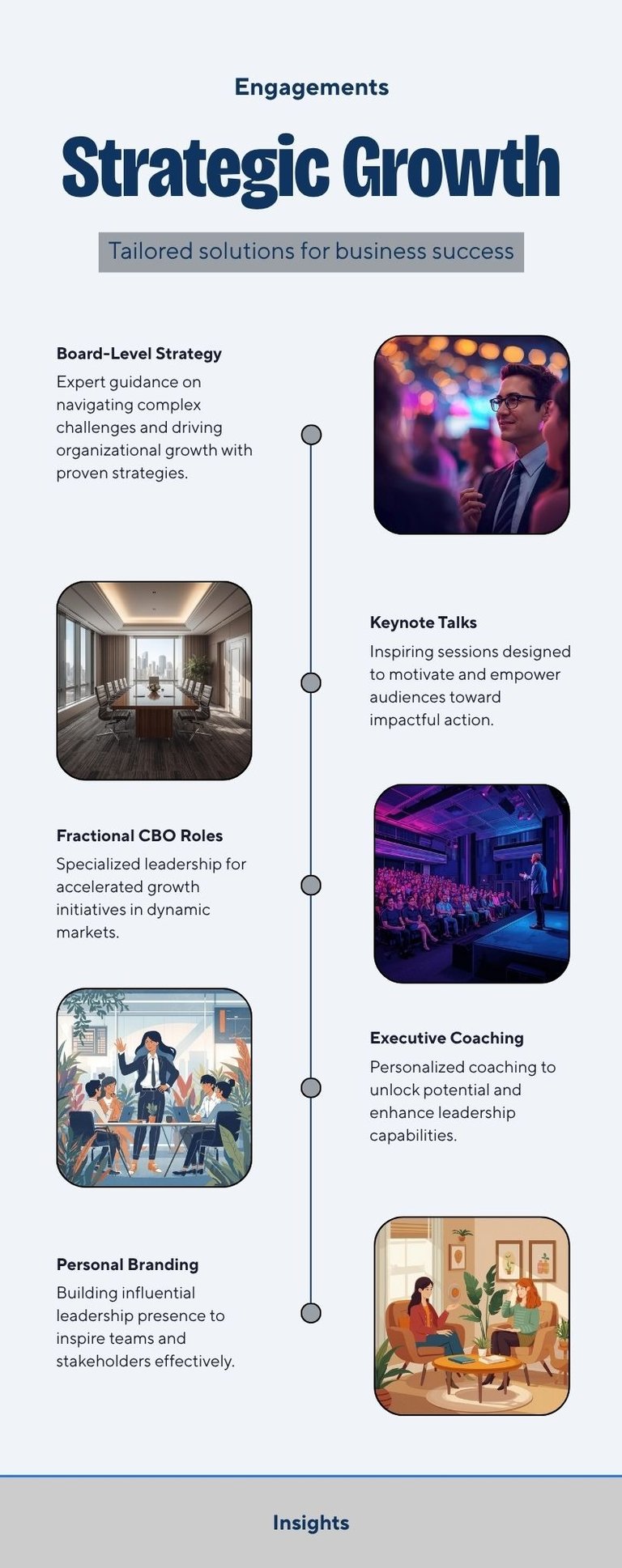 Engagements

Strategic Growth

Tailored solutions for business success

Board-Level Strategy
Expert guidance on navigating complex challenges and driving organizational growth with proven strategies.

Keynote Talks
Inspiring sessions designed to motivate and empower audiences toward impactful action.

Fractional CBO Roles
Specialized leadership for accelerated growth initiatives in dynamic markets.

Executive Coaching
Personalized coaching to unlock potential and enhance leadership capabilities.

Personal Branding
Building influential leadership presence to inspire teams and stakeholders effectively.

Insights