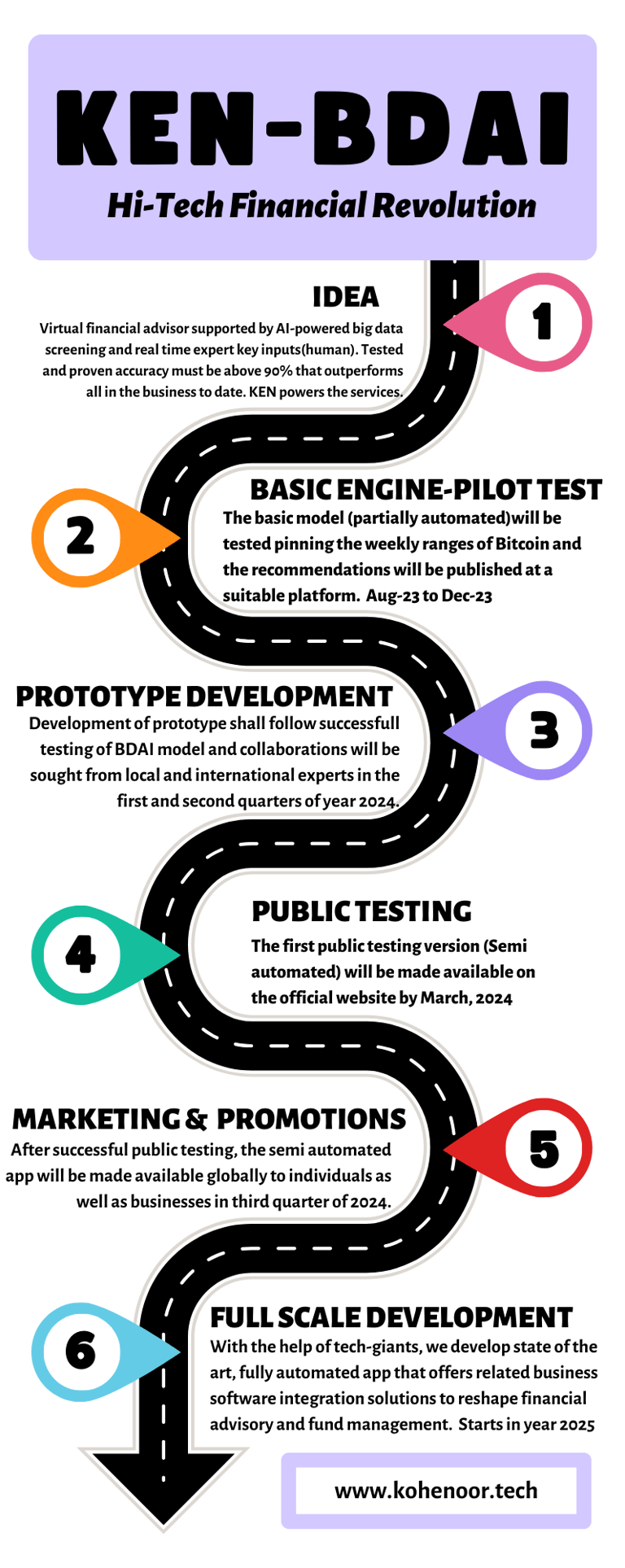 KEN-BDAI

Hi-Tech Financial Revolution

IDEA

Virtual financial advisor supported by AI-powered big data screening and real time expert key inputs(human). Tested and proven accuracy must be above 90% that outperforms all in the business to date. KEN powers the services.

1

BASIC ENGINE-PILOT TEST

The basic model (partially automated)will be tested pinning the weekly ranges of Bitcoin and the recommendations will be published at a suitable platform. Aug-23 to Dec-23

2

PROTOTYPE DEVELOPMENT

Development of prototype shall follow successfull testing of BDAI model and collaborations will be sought from local and international experts in the first and second quarters of year 2024.

3

PUBLIC TESTING

The first public testing version (Semi automated) will be made available on the official website by March, 2024

4

MARKETING & PROMOTIONS

After successful public testing, the semi automated app will be made available globally to individuals as well as businesses in third quarter of 2024.

5

FULL SCALE DEVELOPMENT

With the help of tech-giants, we develop state of the art, fully automated app that offers related business software integration solutions to reshape financial advisory and fund management. Starts in year 2025

6

www.kohenoor.tech