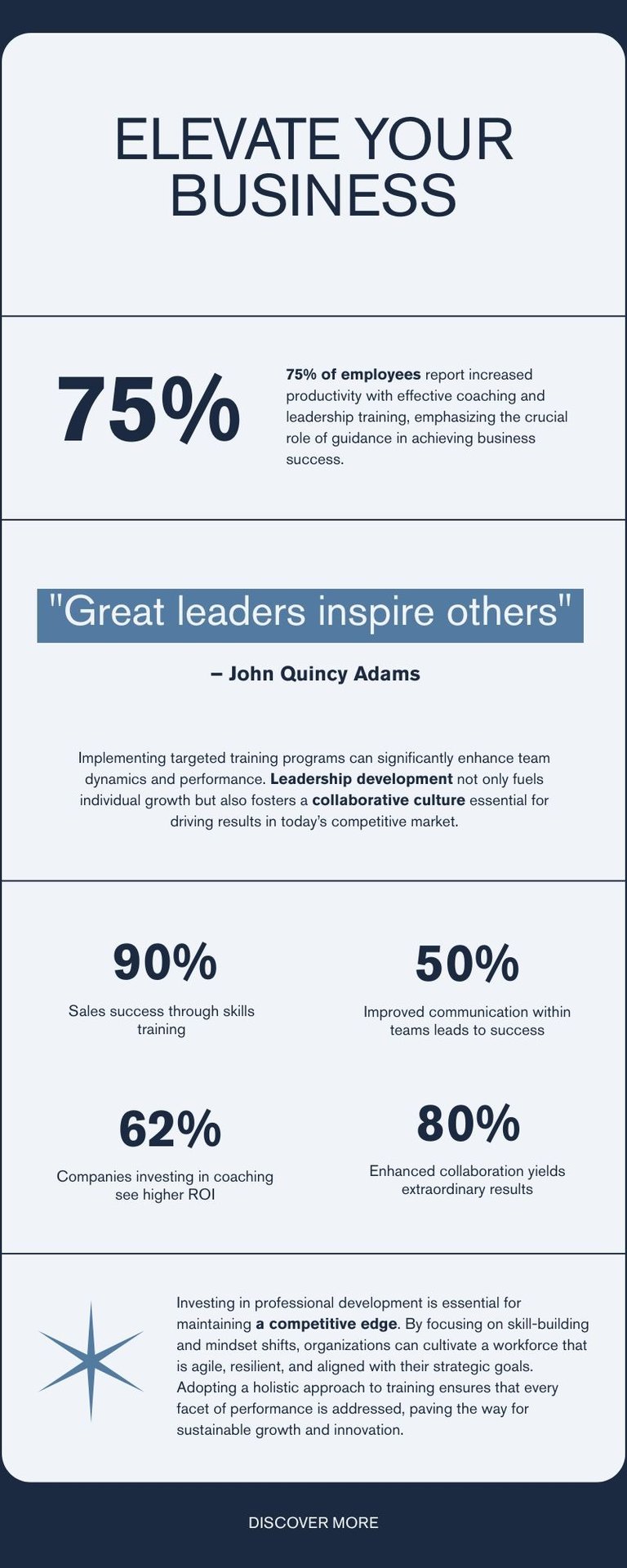 ELEVATE YOUR BUSINESS

75%

75% of employees report increased productivity with effective coaching and leadership training, emphasizing the crucial role of guidance in achieving business success.

"Great leaders inspire others"

– John Quincy Adams

Implementing targeted training programs can significantly enhance team dynamics and performance. Leadership development not only fuels individual growth but also fosters a collaborative culture essential for driving results in today's competitive market.

90%

Sales success through skills training

50%

Improved communication within teams leads to success

62%

Companies investing in coaching see higher ROI

80%

Enhanced collaboration yields extraordinary results

Investing in professional development is essential for maintaining a competitive edge. By focusing on skill-building and mindset shifts, organizations can cultivate a workforce that is agile, resilient, and aligned with their strategic goals. Adopting a holistic approach to training ensures that every facet of performance is addressed, paving the way for sustainable growth and innovation.

DISCOVER MORE