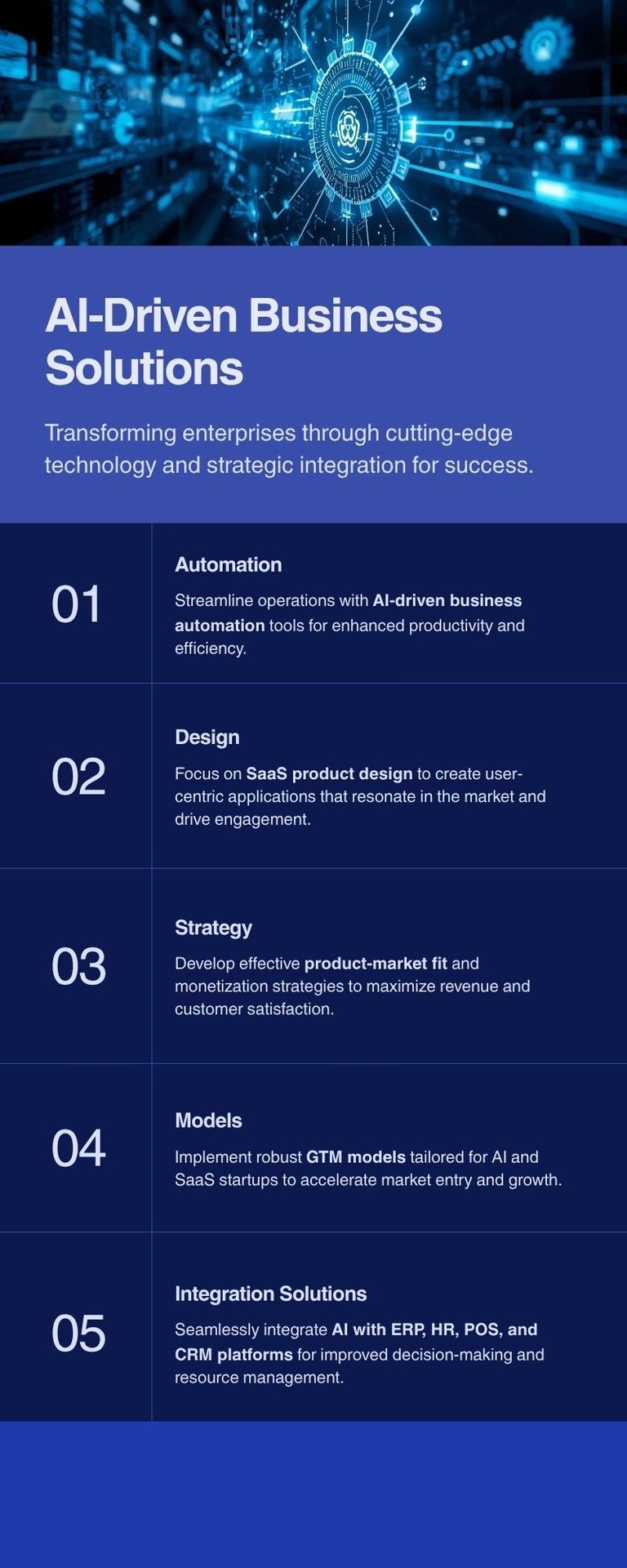 AI-Driven Business Solutions

Transforming enterprises through cutting-edge technology and strategic integration for success.

01

Automation

Streamline operations with AI-driven business automation tools for enhanced productivity and efficiency.

02

Design

Focus on SaaS product design to create user-centric applications that resonate in the market and drive engagement.

03

Strategy

Develop effective product-market fit and monetization strategies to maximize revenue and customer satisfaction.

04

Models

Implement robust GTM models tailored for AI and SaaS startups to accelerate market entry and growth.

05

Integration Solutions

Seamlessly integrate AI with ERP, HR, POS, and CRM platforms for improved decision-making and resource management.