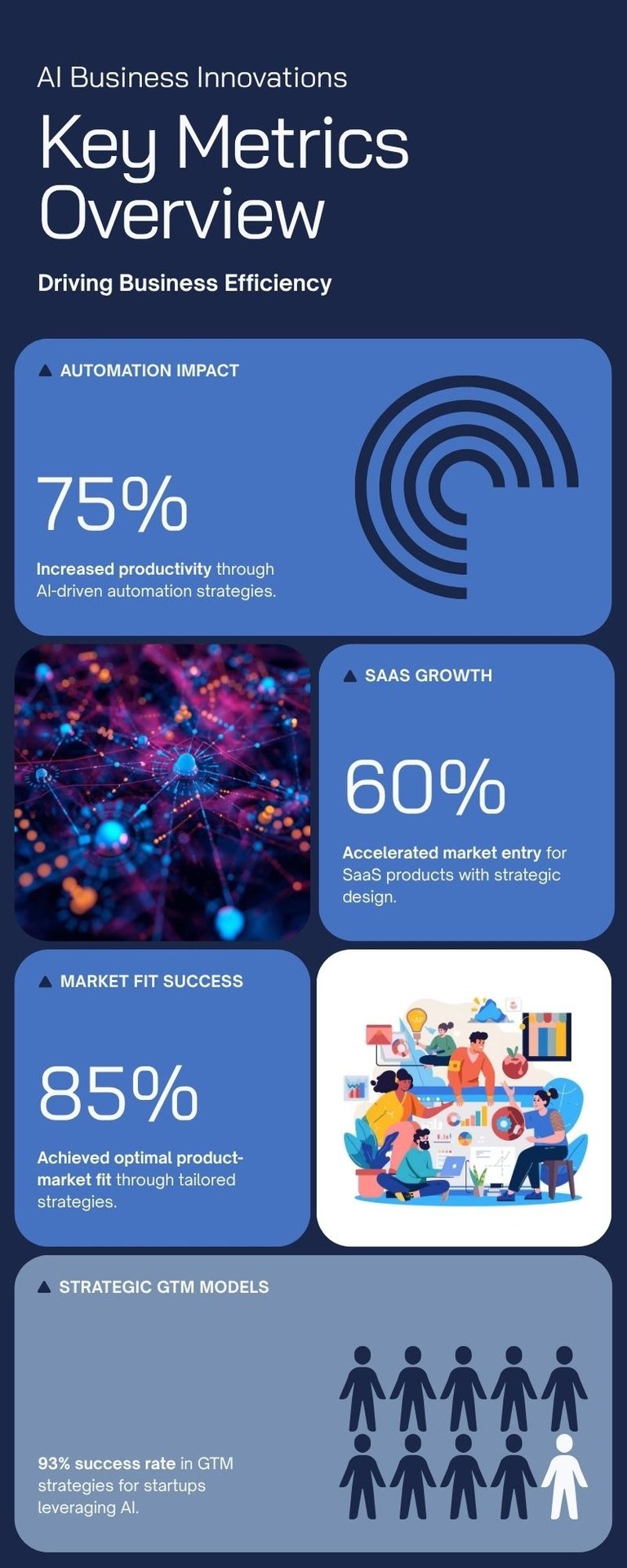 AI Business Innovations

Key Metrics Overview

Driving Business Efficiency

AUTOMATION IMPACT

75%

Increased productivity through AI-driven automation strategies.

SAAS GROWTH

60%

Accelerated market entry for SaaS products with strategic design.

MARKET FIT SUCCESS

85%

Achieved optimal product-market fit through tailored strategies.

STRATEGIC GTM MODELS

93% success rate in GTM strategies for startups leveraging AI.