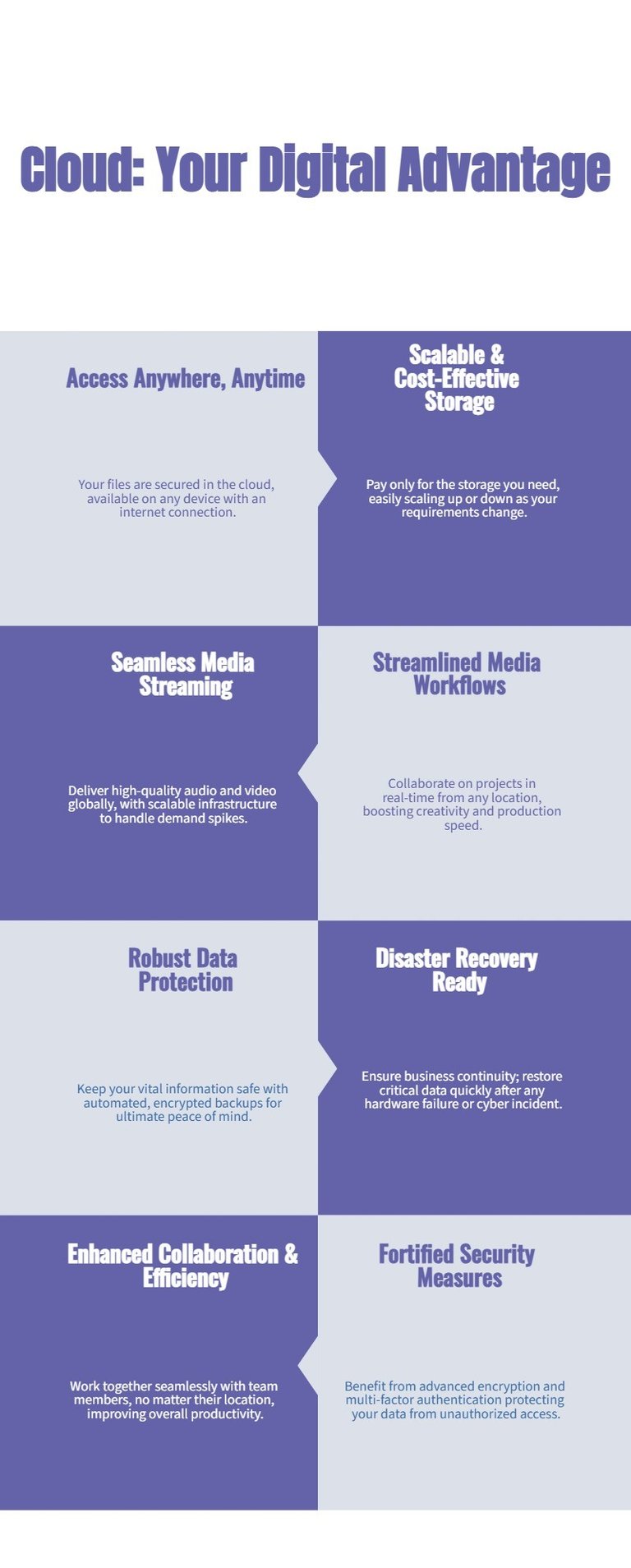 Cloud: Your Digital Advantage

Access Anywhere, Anytime

Your files are secured in the cloud, available on any device with an internet connection.

Scalable & Cost-Effective Storage

Pay only for the storage you need, easily scaling up or down as your requirements change.

Seamless Media Streaming

Deliver high-quality audio and video globally, with scalable infrastructure to handle demand spikes.

Streamlined Media Workflows

Collaborate on projects in real-time from any location, boosting creativity and production speed.

Robust Data Protection

Keep your vital information safe with automated, encrypted backups for ultimate peace of mind.

Disaster Recovery Ready

Ensure business continuity; restore critical data quickly after any hardware failure or cyber incident.

Enhanced Collaboration & Efficiency

Work together seamlessly with team members, no matter their location, improving overall productivity.

Fortified Security Measures

Benefit from advanced encryption and multi-factor authentication protecting your data from unauthorized access.