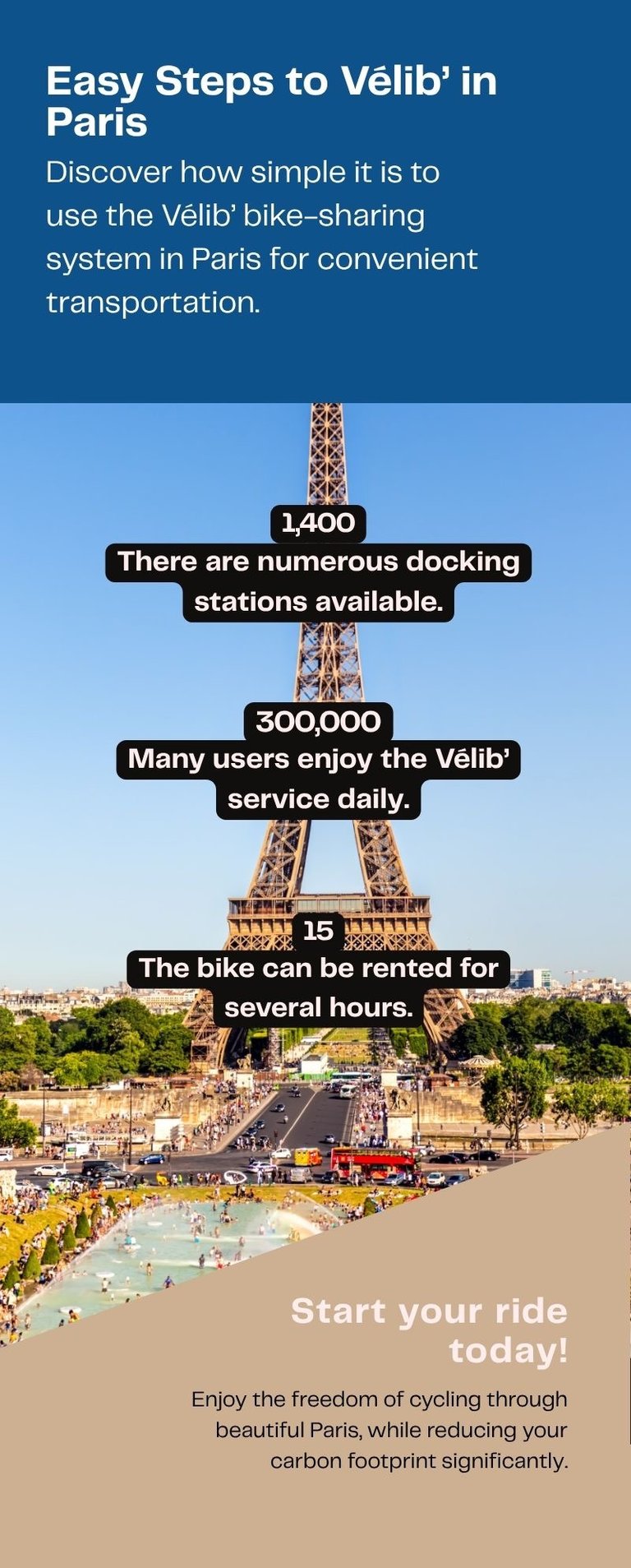 Easy Steps to Vélib' in Paris

Discover how simple it is to use the Vélib' bike-sharing system in Paris for convenient transportation.

1,400

There are numerous docking stations available.

300,000

Many users enjoy the Vélib' service daily.

15

The bike can be rented for several hours.

Start your ride today!

Enjoy the freedom of cycling through beautiful Paris, while reducing your carbon footprint significantly.