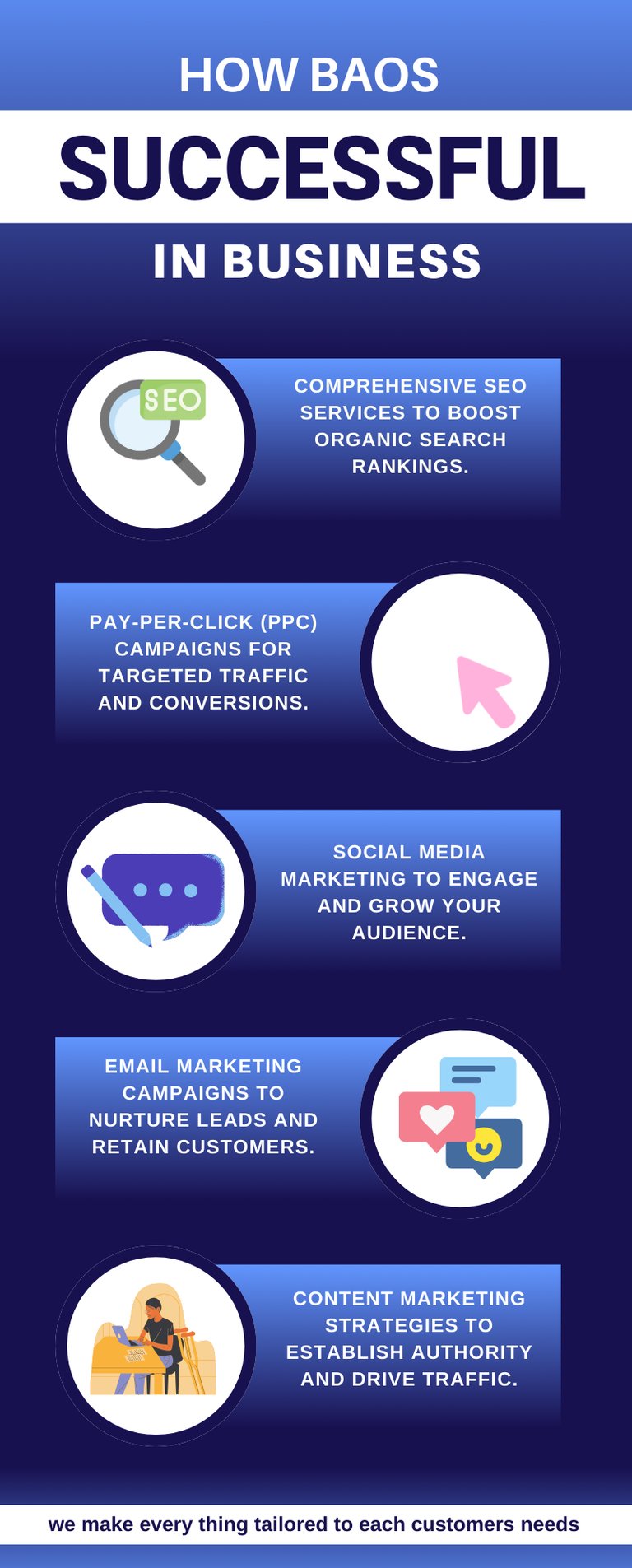 HOW BAOS

SUCCESSFUL

IN BUSINESS

SEO

COMPREHENSIVE SEO SERVICES TO BOOST ORGANIC SEARCH RANKINGS.

PAY-PER-CLICK (PPC) CAMPAIGNS FOR TARGETED TRAFFIC AND CONVERSIONS.

SOCIAL MEDIA MARKETING TO ENGAGE AND GROW YOUR AUDIENCE.

EMAIL MARKETING CAMPAIGNS TO NURTURE LEADS AND RETAIN CUSTOMERS.

CONTENT MARKETING STRATEGIES TO ESTABLISH AUTHORITY AND DRIVE TRAFFIC.

we make every thing tailored to each customers needs