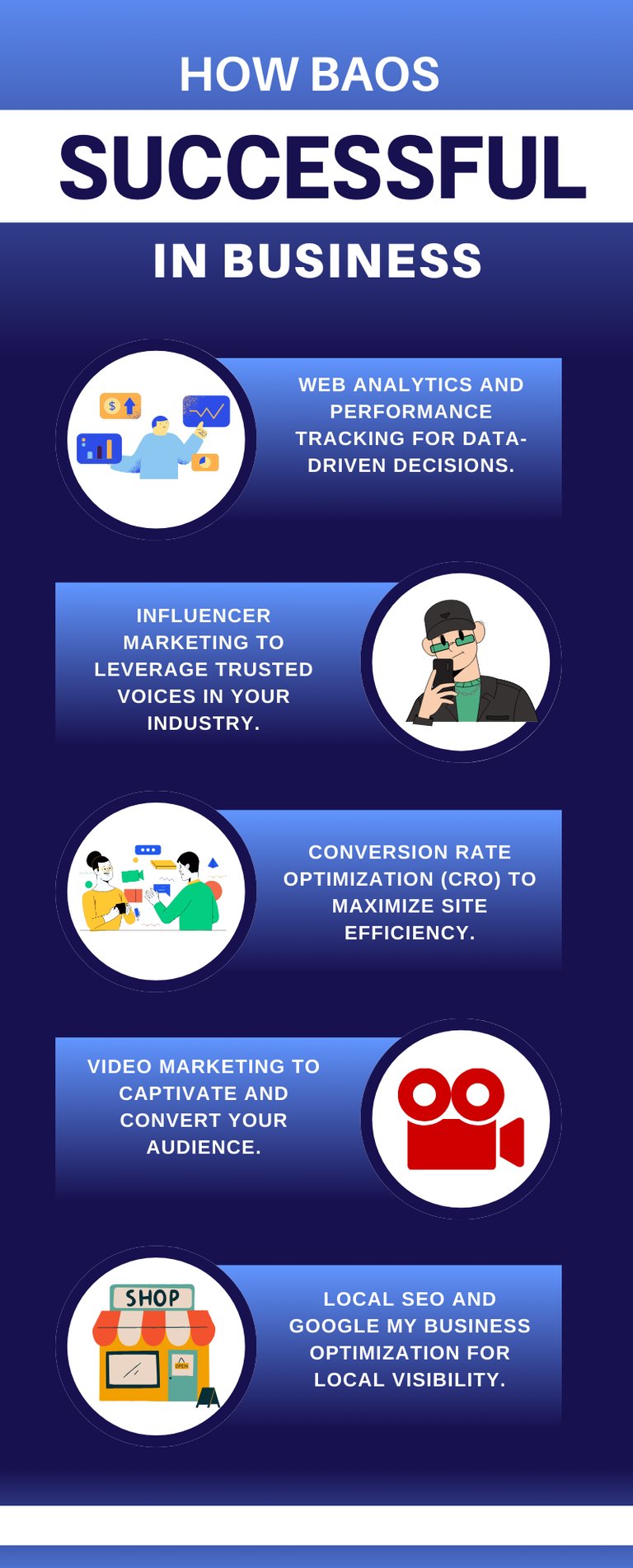 HOW BAOS

SUCCESSFUL

IN BUSINESS

WEB ANALYTICS AND PERFORMANCE TRACKING FOR DATA-DRIVEN DECISIONS.

INFLUENCER MARKETING TO LEVERAGE TRUSTED VOICES IN YOUR INDUSTRY.

CONVERSION RATE OPTIMIZATION (CRO) TO MAXIMIZE SITE EFFICIENCY.

VIDEO MARKETING TO CAPTIVATE AND CONVERT YOUR AUDIENCE.

SHOP

OPEN

LOCAL SEO AND GOOGLE MY BUSINESS OPTIMIZATION FOR LOCAL VISIBILITY.