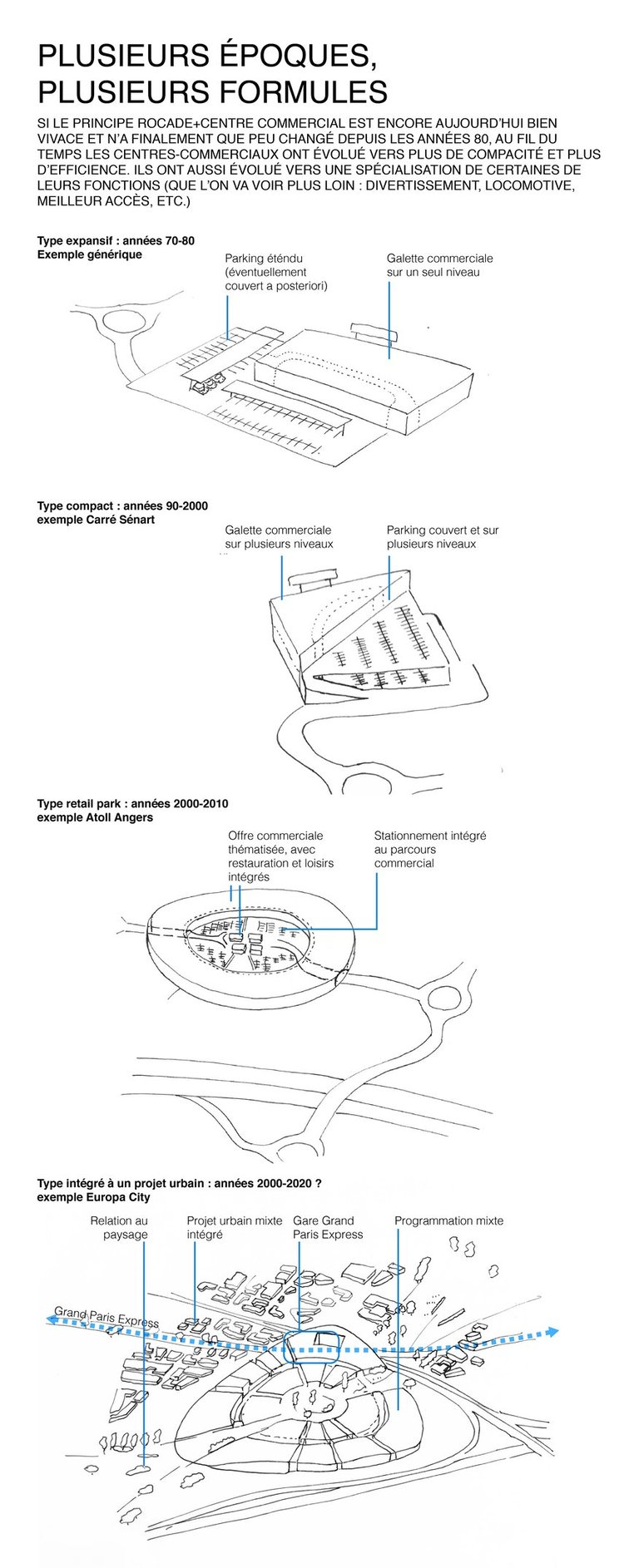 PLUSIEURS ÉPOQUES, PLUSIEURS FORMULES

SI LE PRINCIPE ROCADE+CENTRE COMMERCIAL EST ENCORE AUJOURD'HUI BIEN VIVACE ET N'A FINALEMENT QUE PEU CHANGÉ DEPUIS LES ANNÉES 80, AU FIL DU TEMPS LES CENTRES-COMMERCIAUX ONT ÉVOLUÉ VERS PLUS DE COMPACITÉ ET PLUS D'EFFICIENCE. ILS ONT AUSSI ÉVOLUÉ VERS UNE SPÉCIALISATION DE CERTAINES DE LEURS FONCTIONS (QUE L'ON VA VOIR PLUS LOIN : DIVERTISSEMENT, LOCOMOTIVE, MEILLEUR ACCÈS, ETC.)

Type expansif : années 70-80
Exemple générique

Parking étendu (éventuellement couvert a posteriori)

Galette commerciale sur un seul niveau

Type compact : années 90-2000
exemple Carré Sénart

Galette commerciale sur plusieurs niveaux

Parking couvert et sur plusieurs niveaux

Type retail park : années 2000-2010
exemple Atoll Angers

Offre commerciale thématisée, avec restauration et loisirs intégrés

Stationnement intégré au parcours commercial

Type intégré à un projet urbain : années 2000-2020 ?
exemple Europa City

Relation au paysage

Projet urbain mixte intégré

Gare Grand Paris Express

Programmation mixte

Grand Paris Express