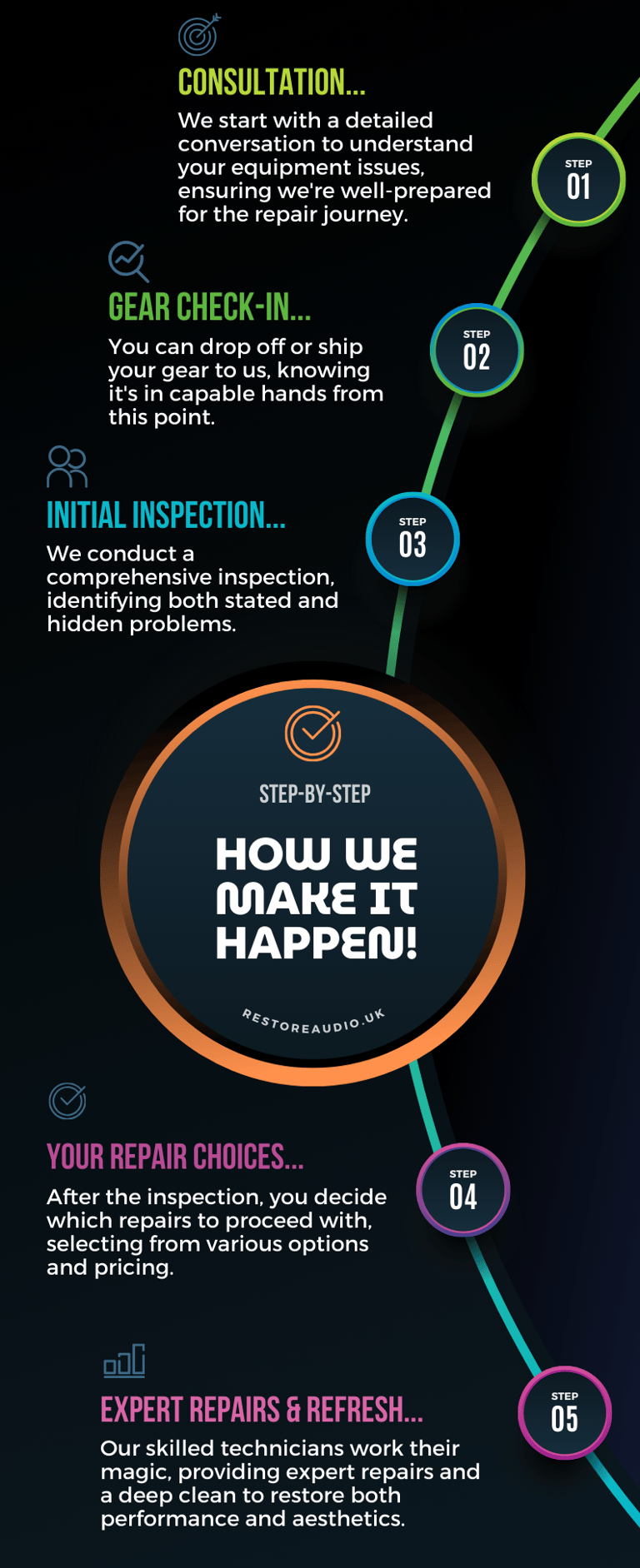 CONSULTATION...

We start with a detailed conversation to understand your equipment issues, ensuring we're well-prepared for the repair journey.

STEP 01

GEAR CHECK-IN...

You can drop off or ship your gear to us, knowing it's in capable hands from this point.

STEP 02

INITIAL INSPECTION...

We conduct a comprehensive inspection, identifying both stated and hidden problems.

STEP 03

STEP-BY-STEP

HOW WE MAKE IT HAPPEN!

RESTOREAUDIO.UK

YOUR REPAIR CHOICES...

After the inspection, you decide which repairs to proceed with, selecting from various options and pricing.

STEP 04

EXPERT REPAIRS & REFRESH...

Our skilled technicians work their magic, providing expert repairs and a deep clean to restore both performance and aesthetics.

STEP 05