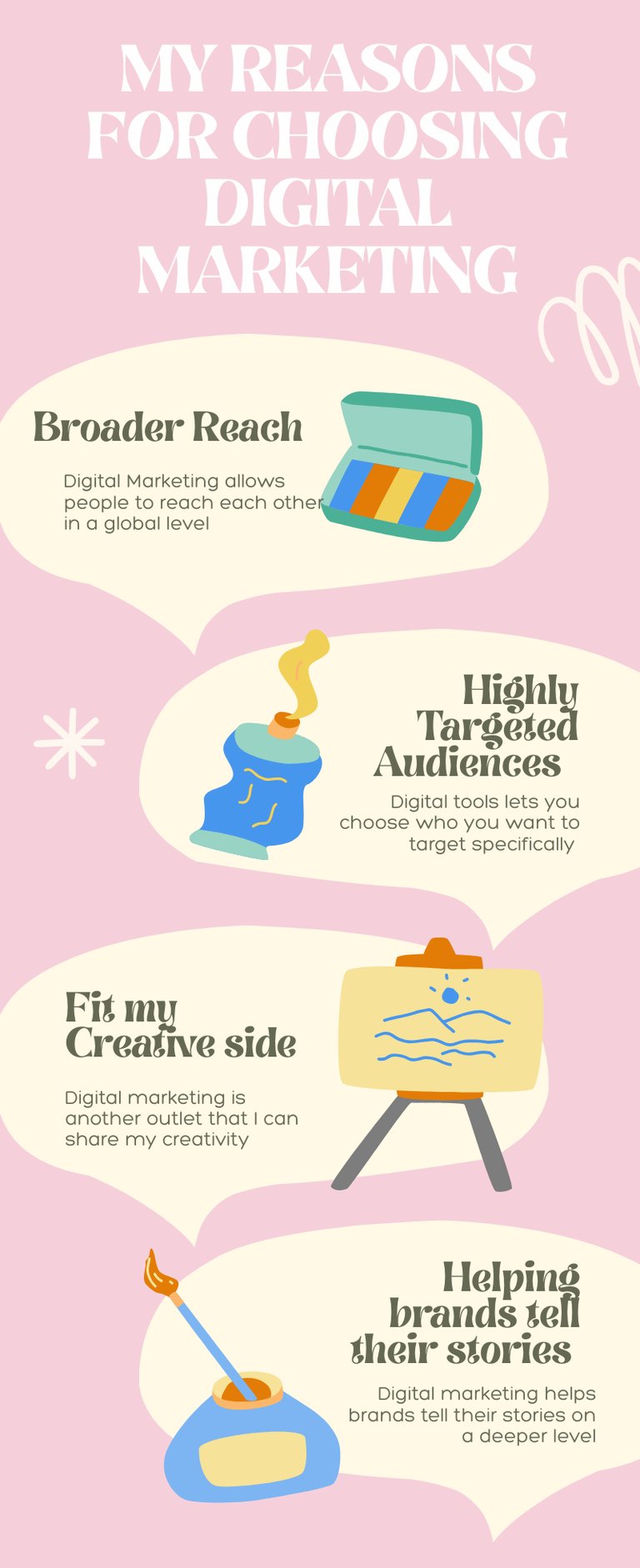 MY REASONS FOR CHOOSING DIGITAL MARKETING

Broader Reach

Digital Marketing allows people to reach each other in a global level

Highly Targeted Audiences

Digital tools lets you choose who you want to target specifically

Fit my Creative side

Digital marketing is another outlet that I can share my creativity

Helping brands tell their stories

Digital marketing helps brands tell their stories on a deeper level