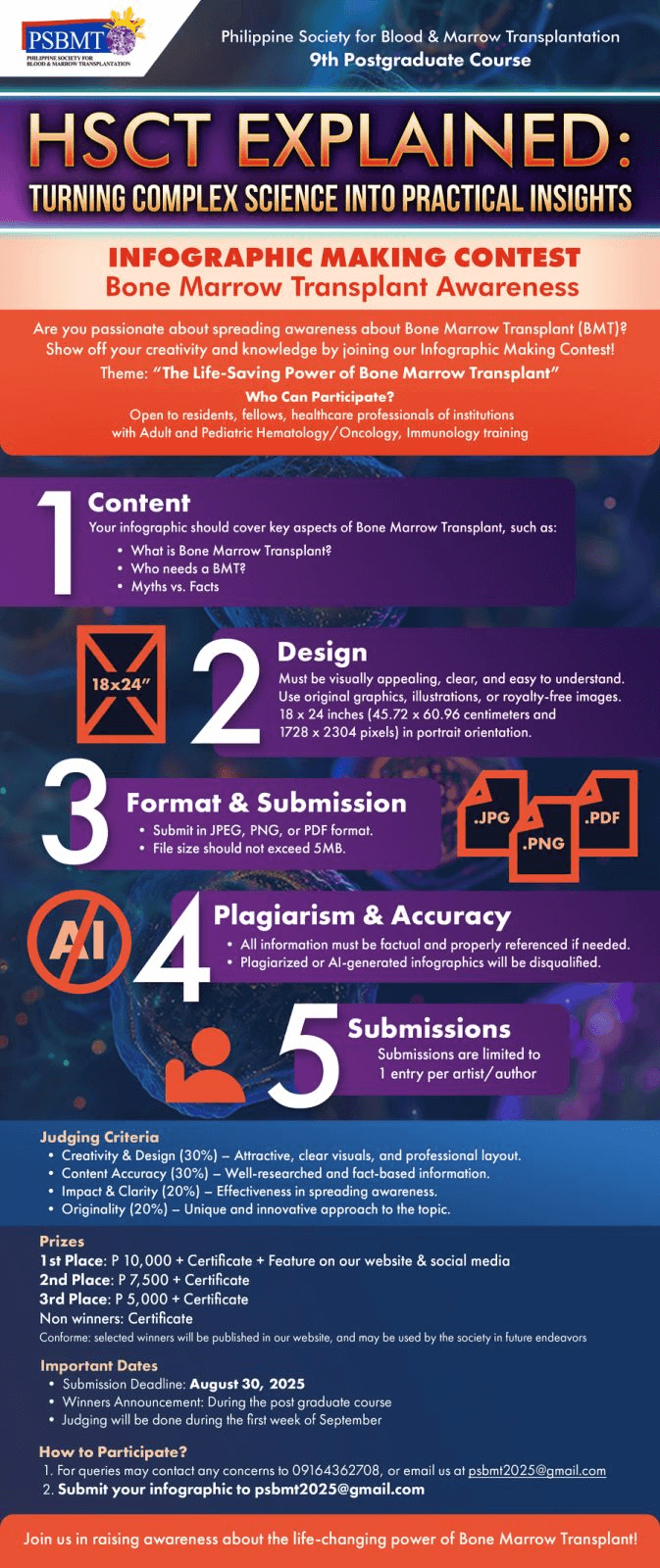 PSBMT
PHILIPPINE SOCIETY FOR BLOOD & MARROW TRANSPLANTATION

Philippine Society for Blood & Marrow Transplantation
9th Postgraduate Course

HSCT EXPLAINED:
TURNING COMPLEX SCIENCE INTO PRACTICAL INSIGHTS

INFOGRAPHIC MAKING CONTEST
Bone Marrow Transplant Awareness

Are you passionate about spreading awareness about Bone Marrow Transplant (BMT)? Show off your creativity and knowledge by joining our Infographic Making Contest!
Theme: "The Life-Saving Power of Bone Marrow Transplant"
Who Can Participate?
Open to residents, fellows, healthcare professionals of institutions with Adult and Pediatric Hematology/Oncology, Immunology training

1 Content
Your infographic should cover key aspects of Bone Marrow Transplant, such as:
• What is Bone Marrow Transplant?
• Who needs a BMT?
• Myths vs. Facts

18x24"
2 Design
Must be visually appealing, clear, and easy to understand. Use original graphics, illustrations, or royalty-free images. 18 x 24 inches (45.72 x 60.96 centimeters and 1728 x 2304 pixels) in portrait orientation.

3 Format & Submission
• Submit in JPEG, PNG, or PDF format.
• File size should not exceed 5MB.
.JPG .PNG .PDF

AI
4 Plagiarism & Accuracy
• All information must be factual and properly referenced if needed.
• Plagiarized or AI-generated infographics will be disqualified.

5 Submissions
Submissions are limited to 1 entry per artist/author

Judging Criteria
• Creativity & Design (30%) – Attractive, clear visuals, and professional layout.
• Content Accuracy (30%) – Well-researched and fact-based information.
• Impact & Clarity (20%) – Effectiveness in spreading awareness.
• Originality (20%) – Unique and innovative approach to the topic.

Prizes
1st Place: P 10,000 + Certificate + Feature on our website & social media
2nd Place: P 7,500 + Certificate
3rd Place: P 5,000 + Certificate
Non winners: Certificate
Conforme: selected winners will be published in our website, and may be used by the society in future endeavors

Important Dates
• Submission Deadline: August 30, 2025
• Winners Announcement: During the post graduate course
• Judging will be done during the first week of September

How to Participate?
1. For queries may contact any concerns to 09164362708, or email us at psbmt2025@gmail.com
2. Submit your infographic to psbmt2025@gmail.com

Join us in raising awareness about the life-changing power of Bone Marrow Transplant!