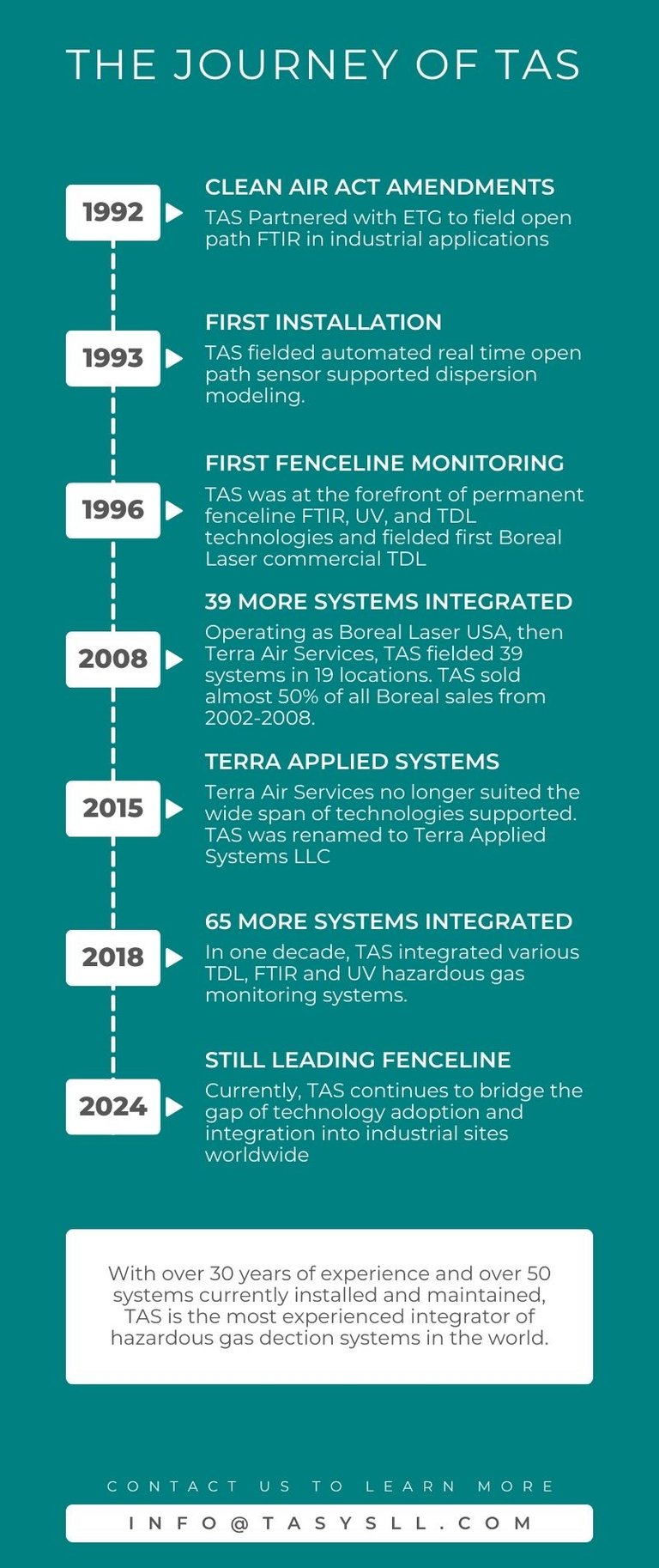 THE JOURNEY OF TAS

1992

CLEAN AIR ACT AMENDMENTS

TAS Partnered with ETG to field open path FTIR in industrial applications

1993

FIRST INSTALLATION

TAS fielded automated real time open path sensor supported dispersion modeling.

1996

FIRST FENCELINE MONITORING

TAS was at the forefront of permanent fenceline FTIR, UV, and TDL technologies and fielded first Boreal Laser commercial TDL

2008

39 MORE SYSTEMS INTEGRATED

Operating as Boreal Laser USA, then Terra Air Services, TAS fielded 39 systems in 19 locations. TAS sold almost 50% of all Boreal sales from 2002-2008.

2015

TERRA APPLIED SYSTEMS

Terra Air Services no longer suited the wide span of technologies supported. TAS was renamed to Terra Applied Systems LLC

2018

65 MORE SYSTEMS INTEGRATED

In one decade, TAS integrated various TDL, FTIR and UV hazardous gas monitoring systems.

2024

STILL LEADING FENCELINE

Currently, TAS continues to bridge the gap of technology adoption and integration into industrial sites worldwide

With over 30 years of experience and over 50 systems currently installed and maintained, TAS is the most experienced integrator of hazardous gas dection systems in the world.

CONTACT US TO LEARN MORE

INFO@TASYSLL.COM