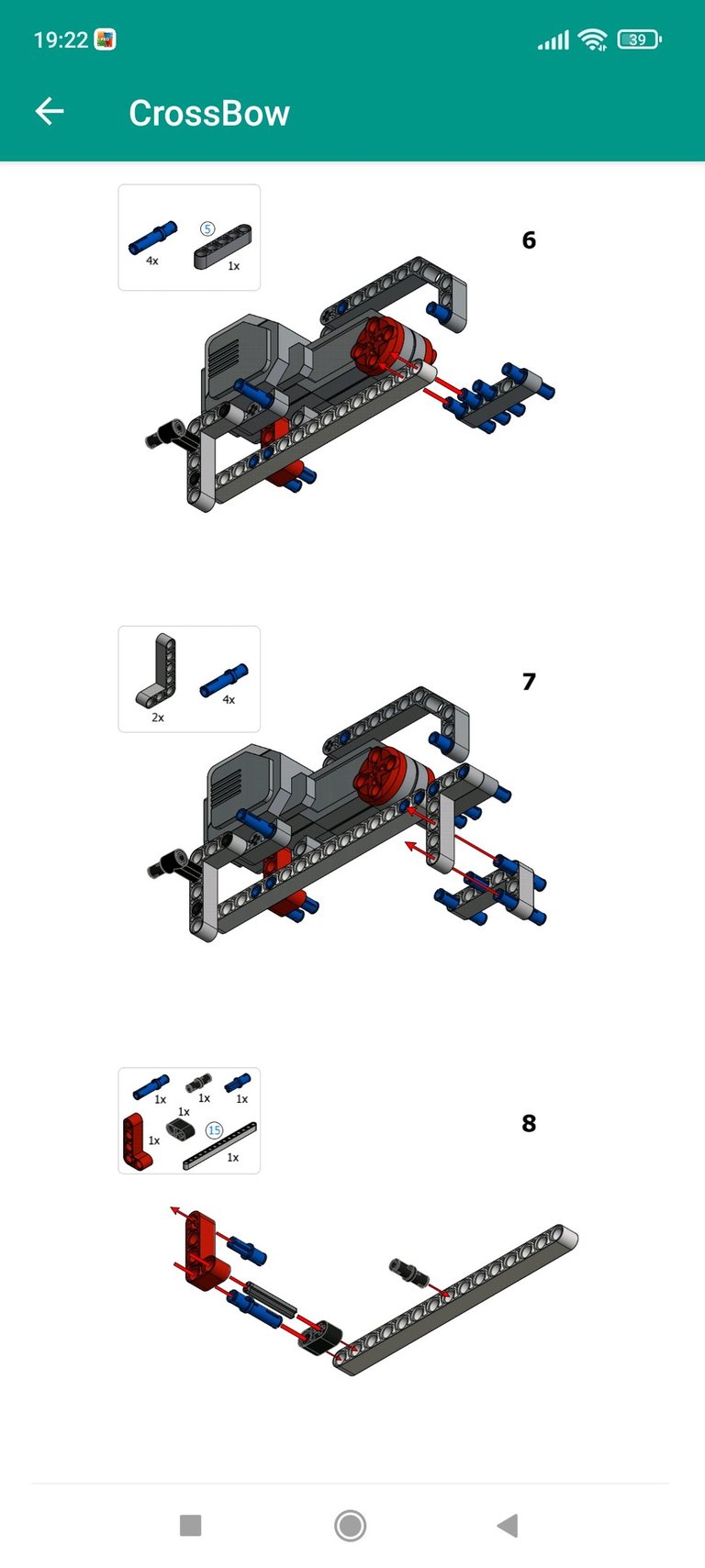 19:22 39

CrossBow

4x 5 1x

6

2x 4x

7

1x 1x 1x 1x 1x 15 1x

8