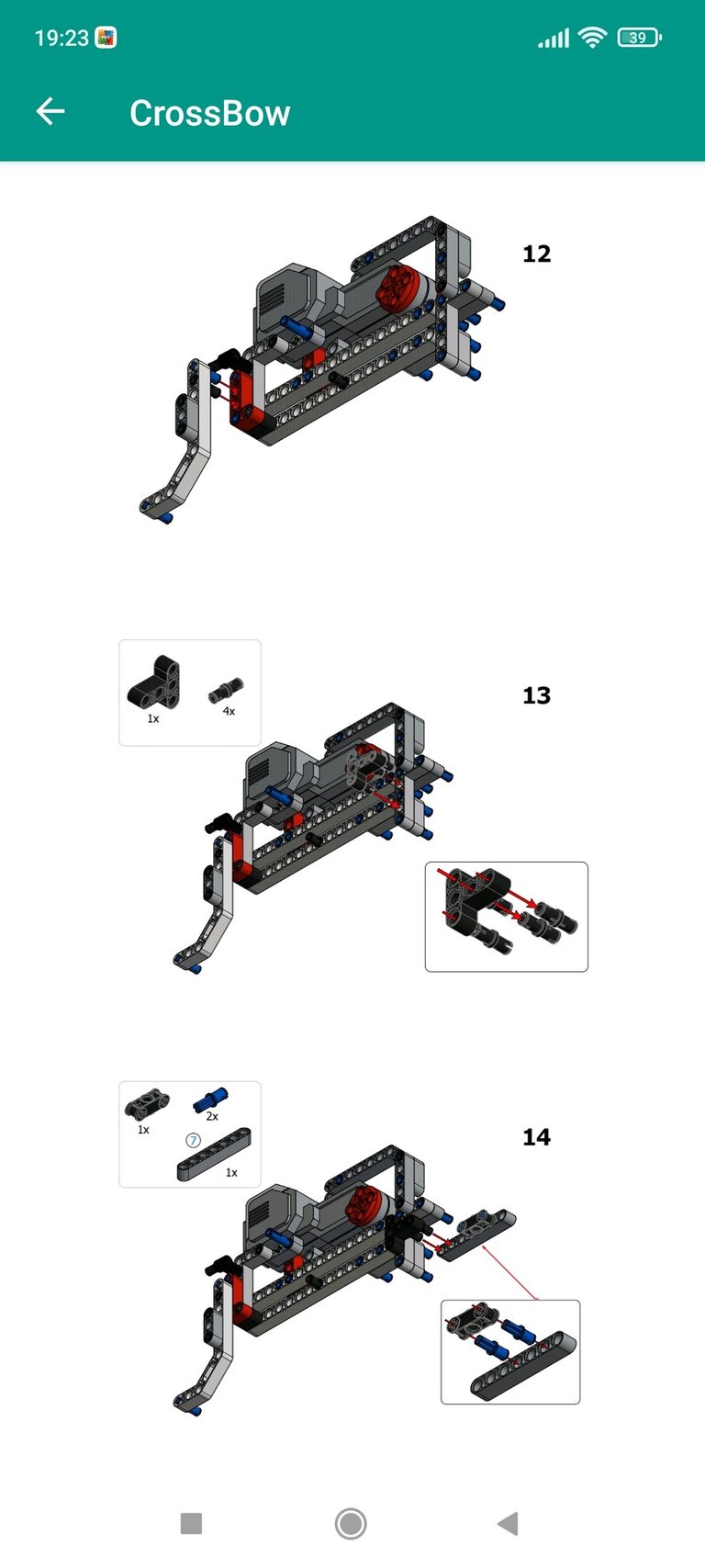 19:23

39

CrossBow

12

1x
4x

13

1x
2x
7
1x

14