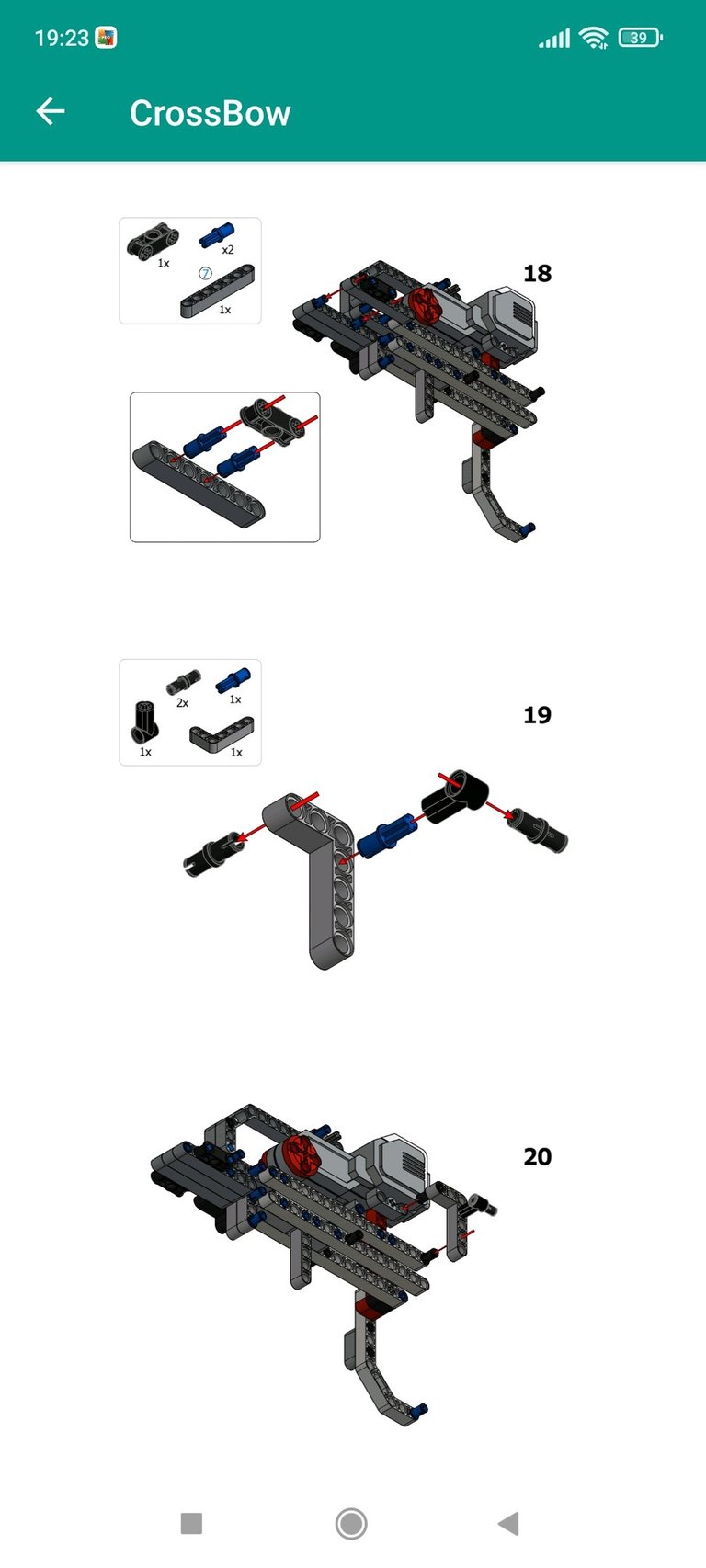 19:23 39

CrossBow

1x x2 7 1x

18

2x 1x 1x 1x

19

20