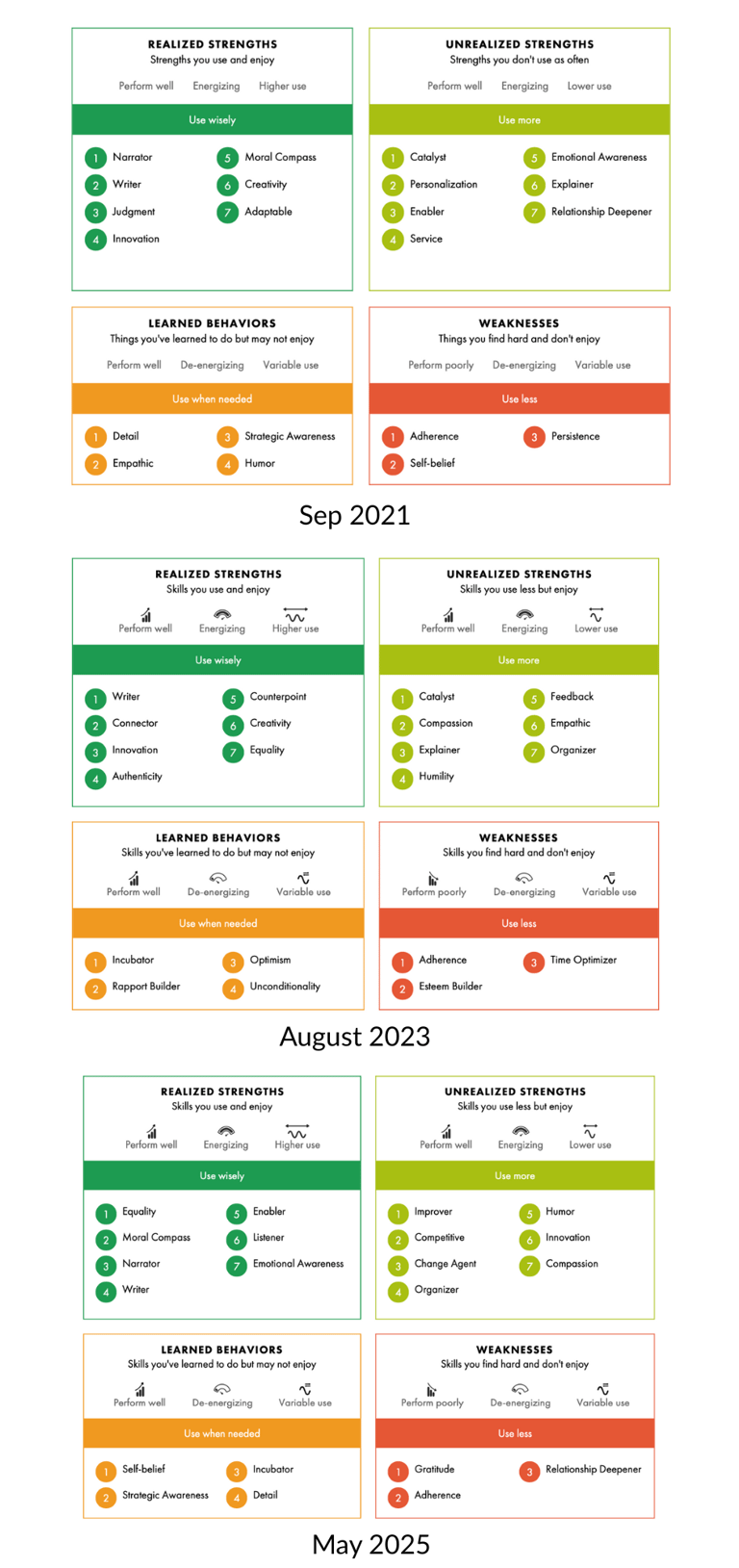 REALIZED STRENGTHS
Strengths you use and enjoy
Perform well Energizing Higher use
Use wisely
1 Narrator
2 Writer
3 Judgment
4 Innovation
5 Moral Compass
6 Creativity
7 Adaptable

UNREALIZED STRENGTHS
Strengths you don't use as often
Perform well Energizing Lower use
Use more
1 Catalyst
2 Personalization
3 Enabler
4 Service
5 Emotional Awareness
6 Explainer
7 Relationship Deepener

LEARNED BEHAVIORS
Things you've learned to do but may not enjoy
Perform well De-energizing Variable use
Use when needed
1 Detail
2 Empathic
3 Strategic Awareness
4 Humor

WEAKNESSES
Things you find hard and don't enjoy
Perform poorly De-energizing Variable use
Use less
1 Adherence
2 Self-belief
3 Persistence

Sep 2021

REALIZED STRENGTHS
Skills you use and enjoy
Perform well Energizing Higher use
Use wisely
1 Writer
2 Connector
3 Innovation
4 Authenticity
5 Counterpoint
6 Creativity
7 Equality

UNREALIZED STRENGTHS
Skills you use less but enjoy
Perform well Energizing Lower use
Use more
1 Catalyst
2 Compassion
3 Explainer
4 Humility
5 Feedback
6 Empathic
7 Organizer

LEARNED BEHAVIORS
Skills you've learned to do but may not enjoy
Perform well De-energizing Variable use
Use when needed
1 Incubator
2 Rapport Builder
3 Optimism
4 Unconditionality

WEAKNESSES
Skills you find hard and don't enjoy
Perform poorly De-energizing Variable use
Use less
1 Adherence
2 Esteem Builder
3 Time Optimizer

August 2023

REALIZED STRENGTHS
Skills you use and enjoy
Perform well Energizing Higher use
Use wisely
1 Equality
2 Moral Compass
3 Narrator
4 Writer
5 Enabler
6 Listener
7 Emotional Awareness

UNREALIZED STRENGTHS
Skills you use less but enjoy
Perform well Energizing Lower use
Use more
1 Improver
2 Competitive
3 Change Agent
4 Organizer
5 Humor
6 Innovation
7 Compassion

LEARNED BEHAVIORS
Skills you've learned to do but may not enjoy
Perform well De-energizing Variable use
Use when needed
1 Self-belief
2 Strategic Awareness
3 Incubator
4 Detail

WEAKNESSES
Skills you find hard and don't enjoy
Perform poorly De-energizing Variable use
Use less
1 Gratitude
2 Adherence
3 Relationship Deepener

May 2025