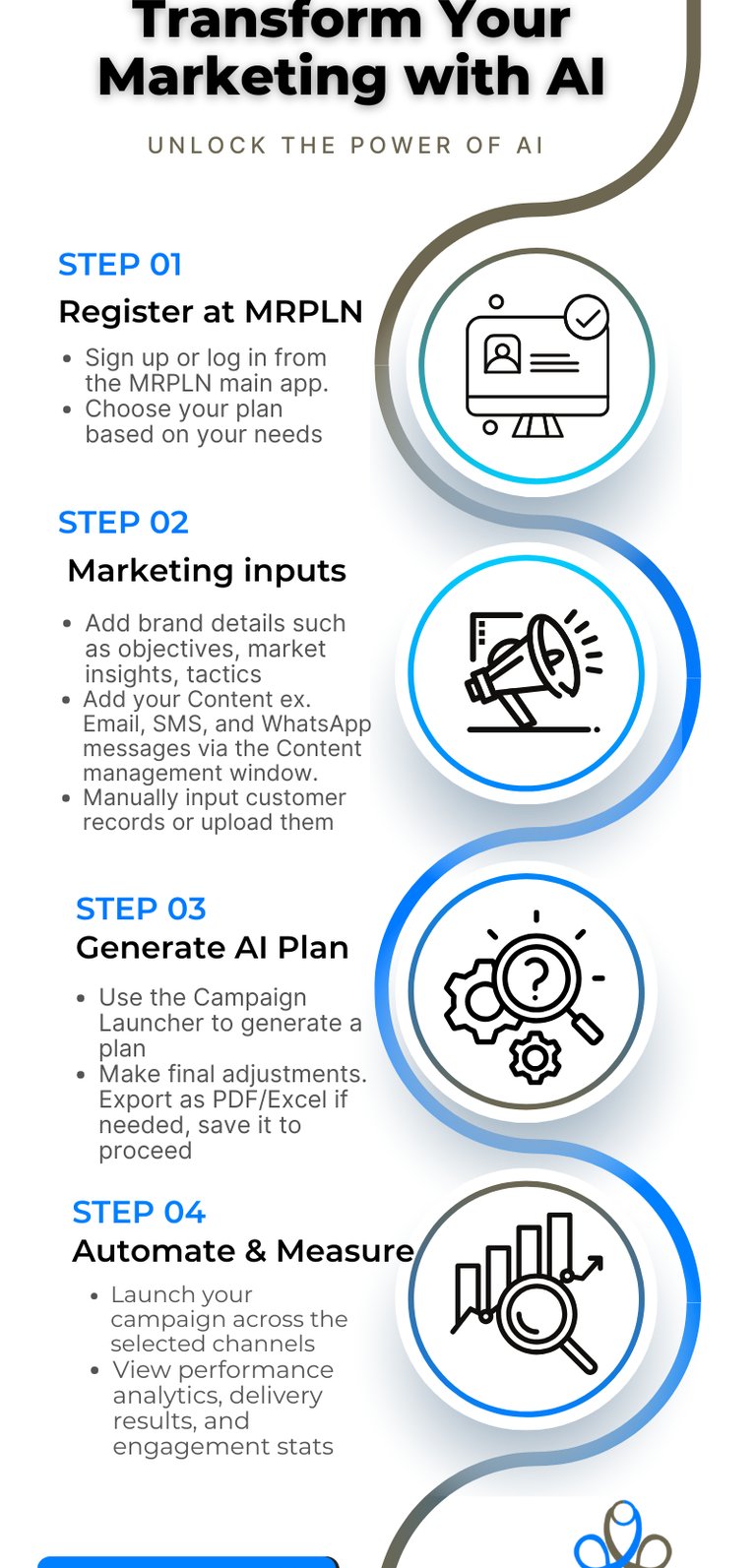 Transform Your Marketing with AI

UNLOCK THE POWER OF AI

STEP 01

Register at MRPLN

- Sign up or log in from the MRPLN main app.
- Choose your plan based on your needs

STEP 02

Marketing inputs

- Add brand details such as objectives, market insights, tactics
- Add your Content ex. Email, SMS, and WhatsApp messages via the Content management window.
- Manually input customer records or upload them

STEP 03

Generate AI Plan

- Use the Campaign Launcher to generate a plan
- Make final adjustments. Export as PDF/Excel if needed, save it to proceed

STEP 04

Automate & Measure

- Launch your campaign across the selected channels
- View performance analytics, delivery results, and engagement stats