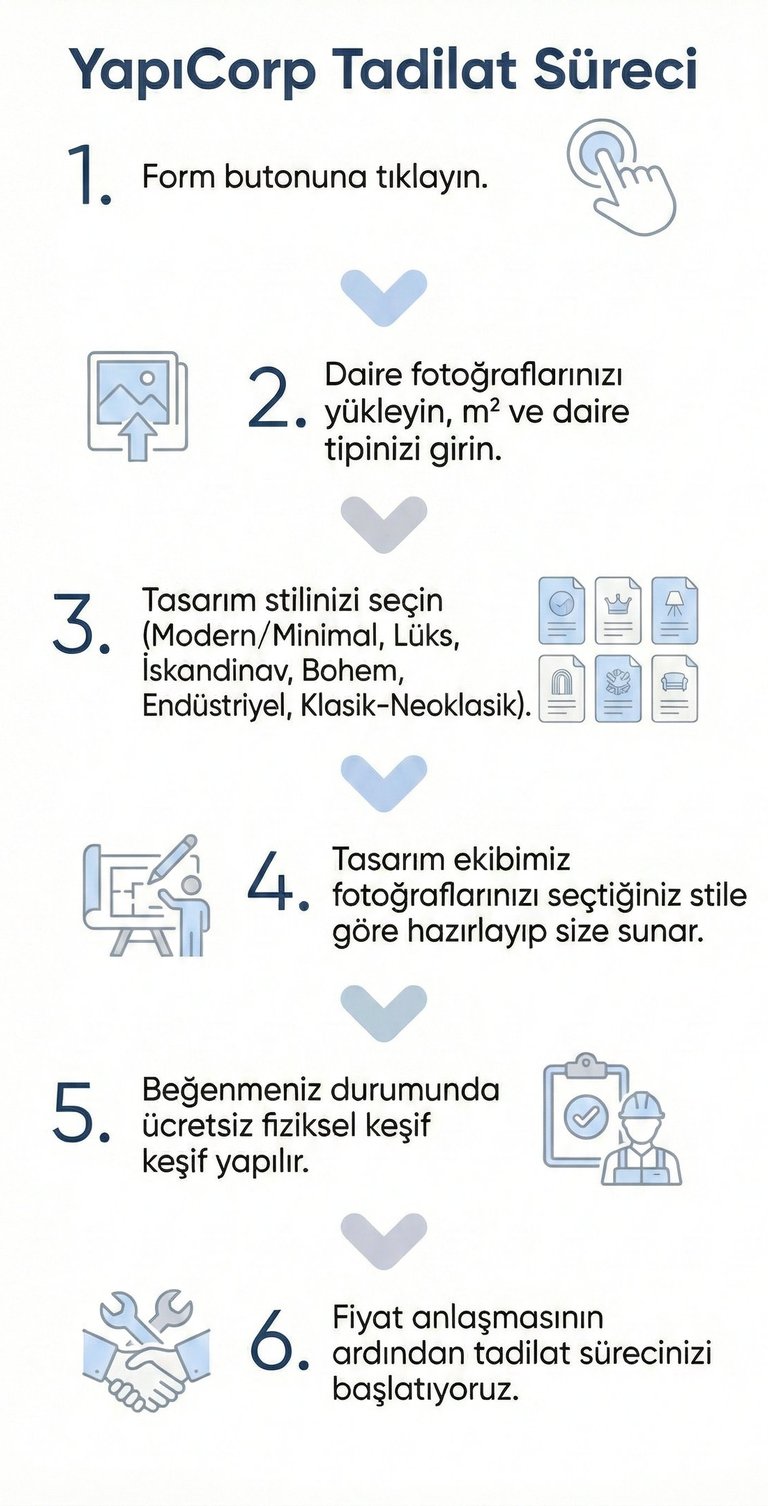 YapıCorp Tadilat Süreci

1. Form butonuna tıklayın.

2. Daire fotoğraflarınızı yükleyin, m² ve daire tipinizi girin.

3. Tasarım stilinizi seçin (Modern/Minimal, Lüks, İskandinav, Bohem, Endüstriyel, Klasik-Neoklasik).

4. Tasarım ekibimiz fotoğraflarınızı seçtiğiniz stile göre hazırlayıp size sunar.

5. Beğenmeniz durumunda ücretsiz fiziksel keşif keşif yapılır.

6. Fiyat anlaşmasının ardından tadilat sürecinizi başlatıyoruz.