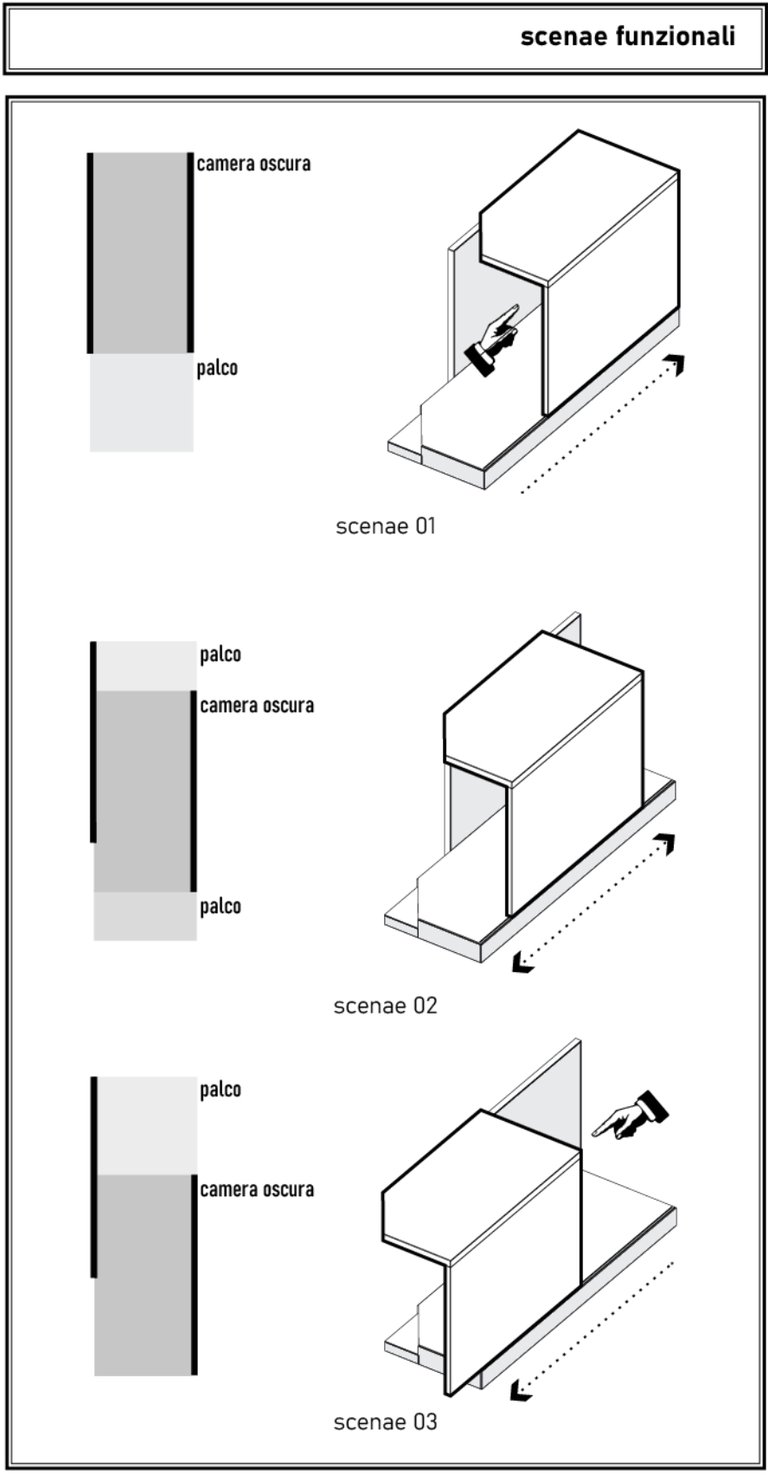 scenae funzionali

camera oscura

palco

scenae 01

palco

camera oscura

palco

scenae 02

palco

camera oscura

scenae 03