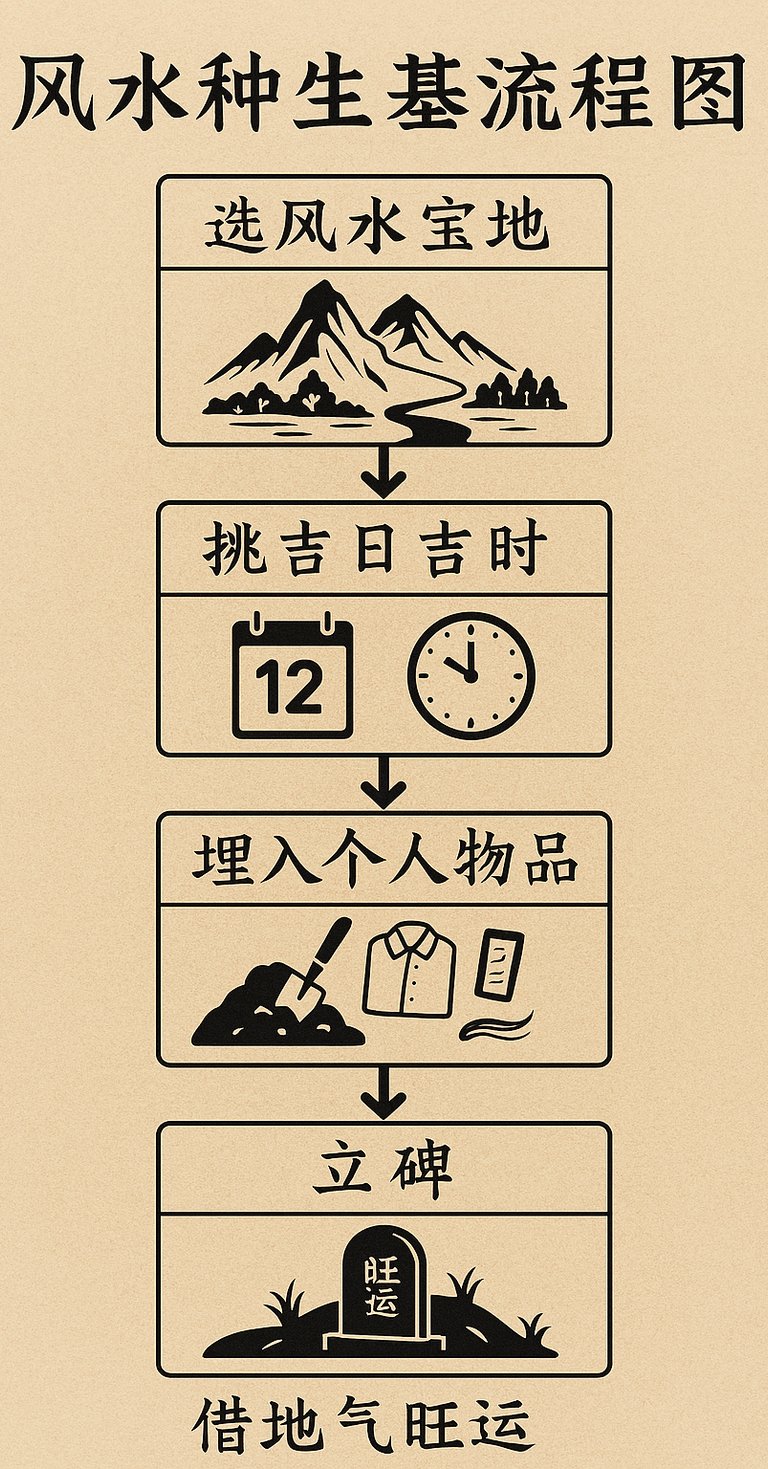 风水种生基流程图

选风水宝地

挑吉日吉时

12

埋入个人物品

立碑

旺运

借地气旺运