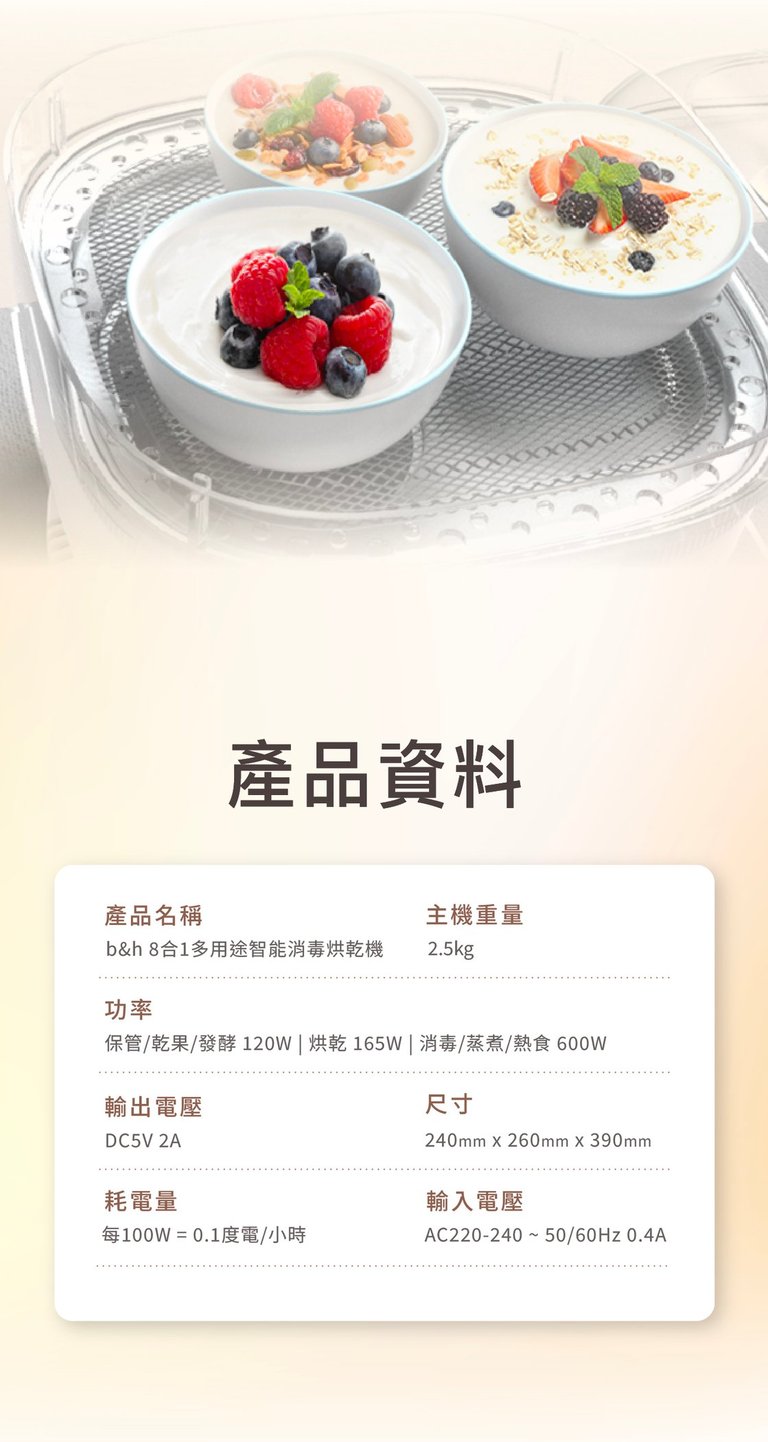 產品資料

產品名稱
b&h 8合1多用途智能消毒烘乾機

主機重量
2.5kg

功率
保管/乾果/發酵 120W | 烘乾 165W | 消毒/蒸煮/熱食 600W

輸出電壓
DC5V 2A

尺寸
240mm x 260mm x 390mm

耗電量
每100W = 0.1度電/小時

輸入電壓
AC220-240 ~ 50/60Hz 0.4A